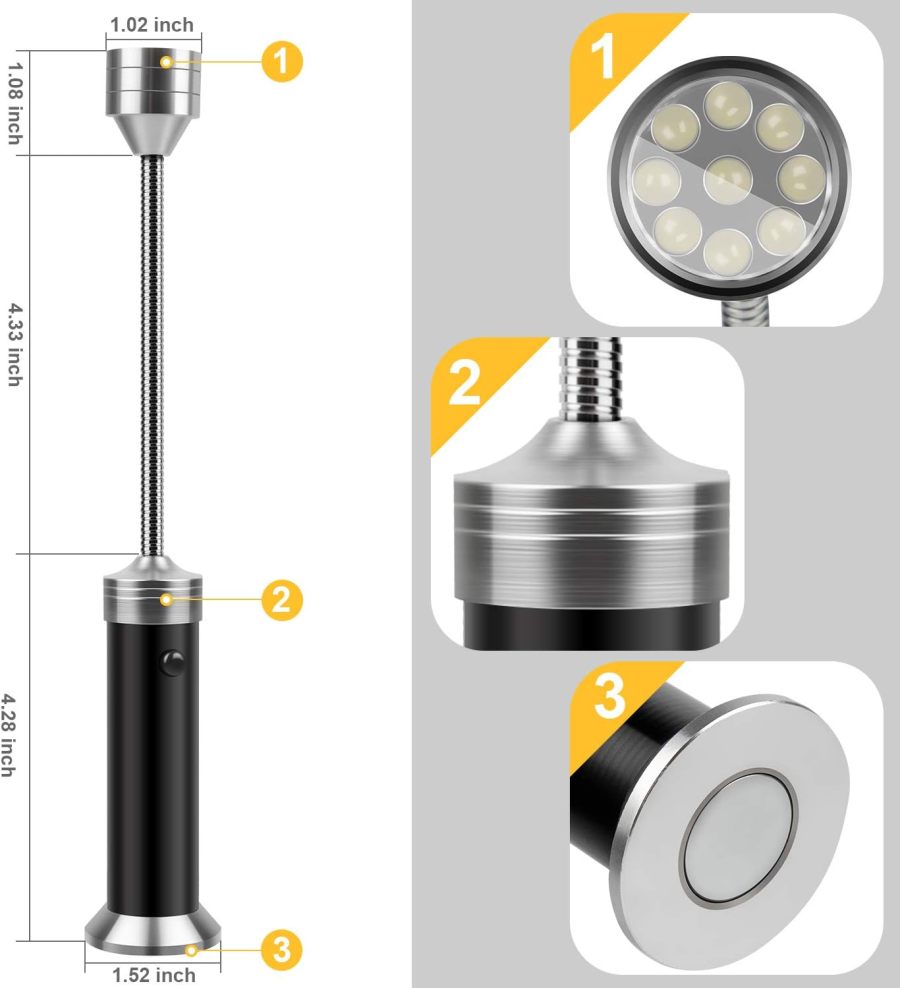 1.02 inch
1.08 inch
1
4.33 inch
2
4.28 inch
3
1.52 inch
1
2
3