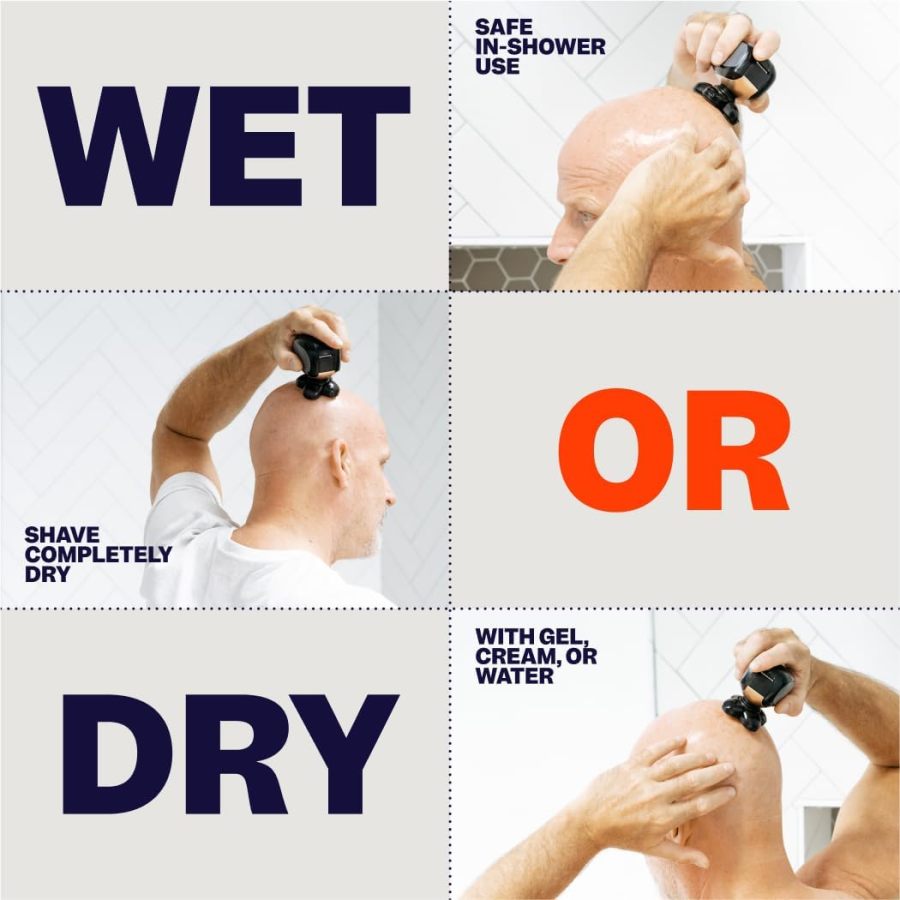 WET

SAFE IN-SHOWER USE

SHAVE COMPLETELY DRY

OR

DRY

WITH GEL, CREAM, OR WATER