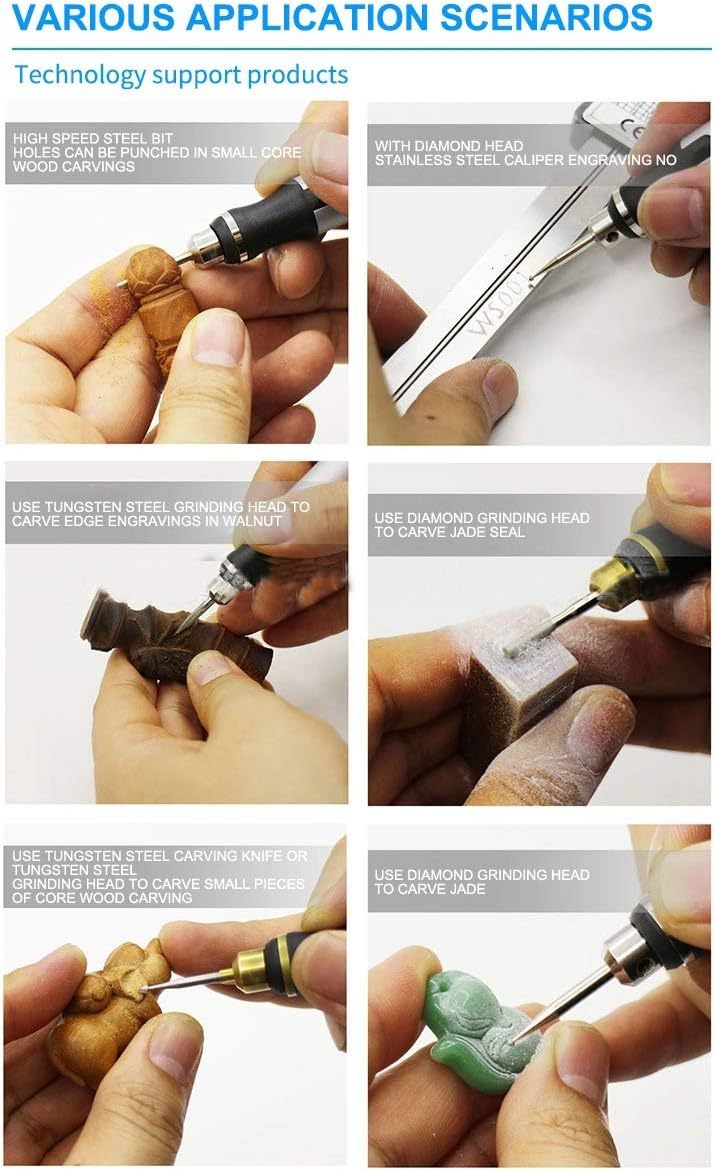 VARIOUS APPLICATION SCENARIOS

Technology support products

HIGH SPEED STEEL BIT HOLES CAN BE PUNCHED IN SMALL CORE WOOD CARVINGS

WITH DIAMOND HEAD STAINLESS STEEL CALIPER ENGRAVING NO

WS001

USE TUNGSTEN STEEL GRINDING HEAD TO CARVE EDGE ENGRAVINGS IN WALNUT

USE DIAMOND GRINDING HEAD TO CARVE JADE SEAL

USE TUNGSTEN STEEL CARVING KNIFE OR TUNGSTEN STEEL GRINDING HEAD TO CARVE SMALL PIECES OF CORE WOOD CARVING

USE DIAMOND GRINDING HEAD TO CARVE JADE