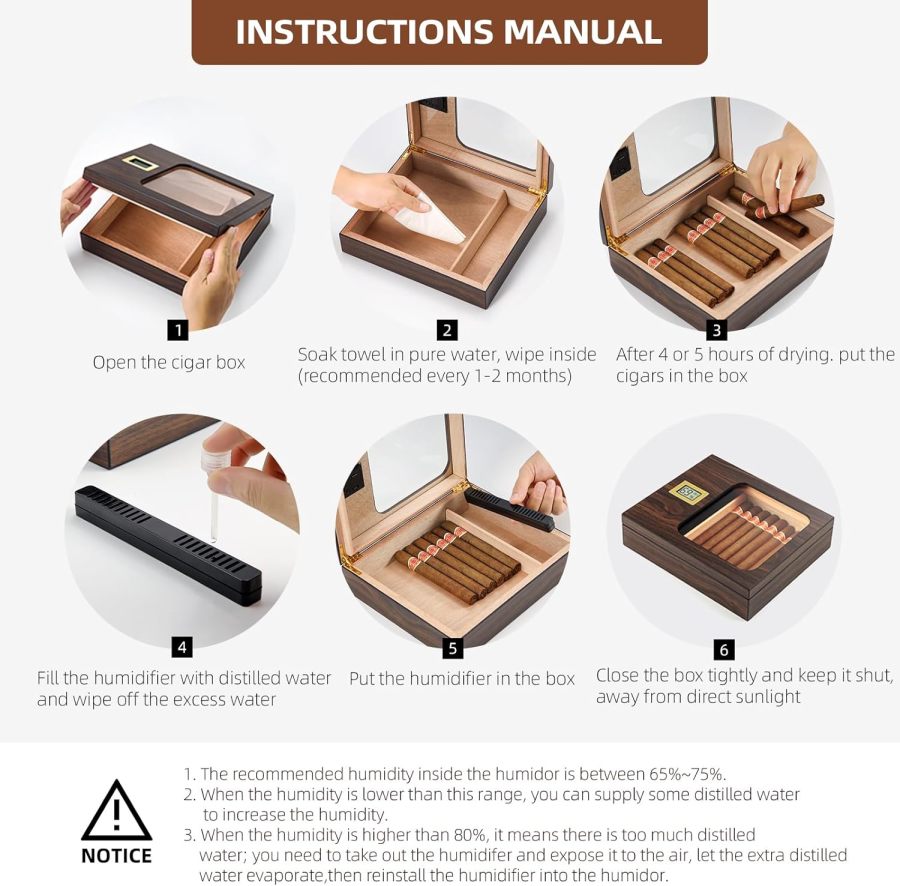 INSTRUCTIONS MANUAL

1
Open the cigar box

2
Soak towel in pure water, wipe inside (recommended every 1-2 months)

3
After 4 or 5 hours of drying. put the cigars in the box

4
Fill the humidifier with distilled water and wipe off the excess water

5
Put the humidifier in the box

6
Close the box tightly and keep it shut, away from direct sunlight

NOTICE

1. The recommended humidity inside the humidor is between 65%~75%.
2. When the humidity is lower than this range, you can supply some distilled water to increase the humidity.
3. When the humidity is higher than 80%, it means there is too much distilled water; you need to take out the humidifer and expose it to the air, let the extra distilled water evaporate,then reinstall the humidifier into the humidor.