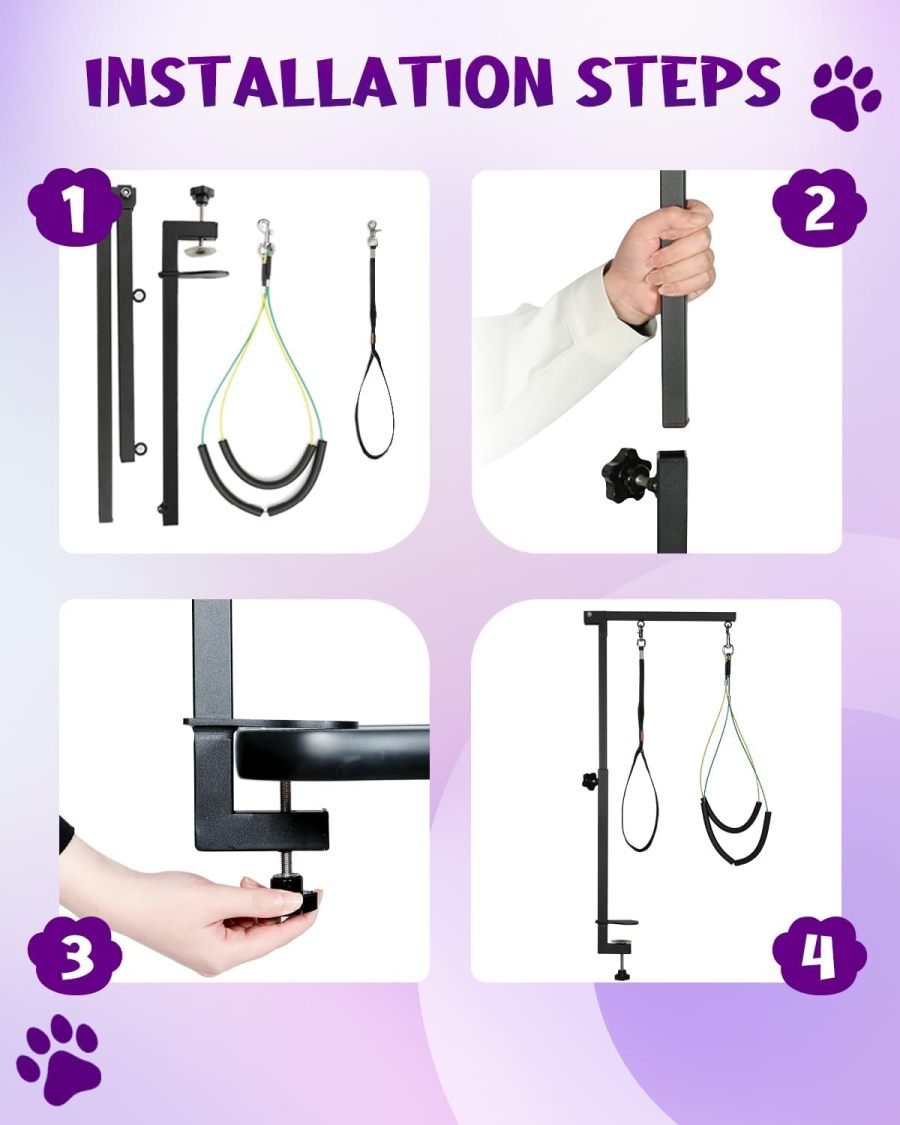 INSTALLATION STEPS

1

2

3

4