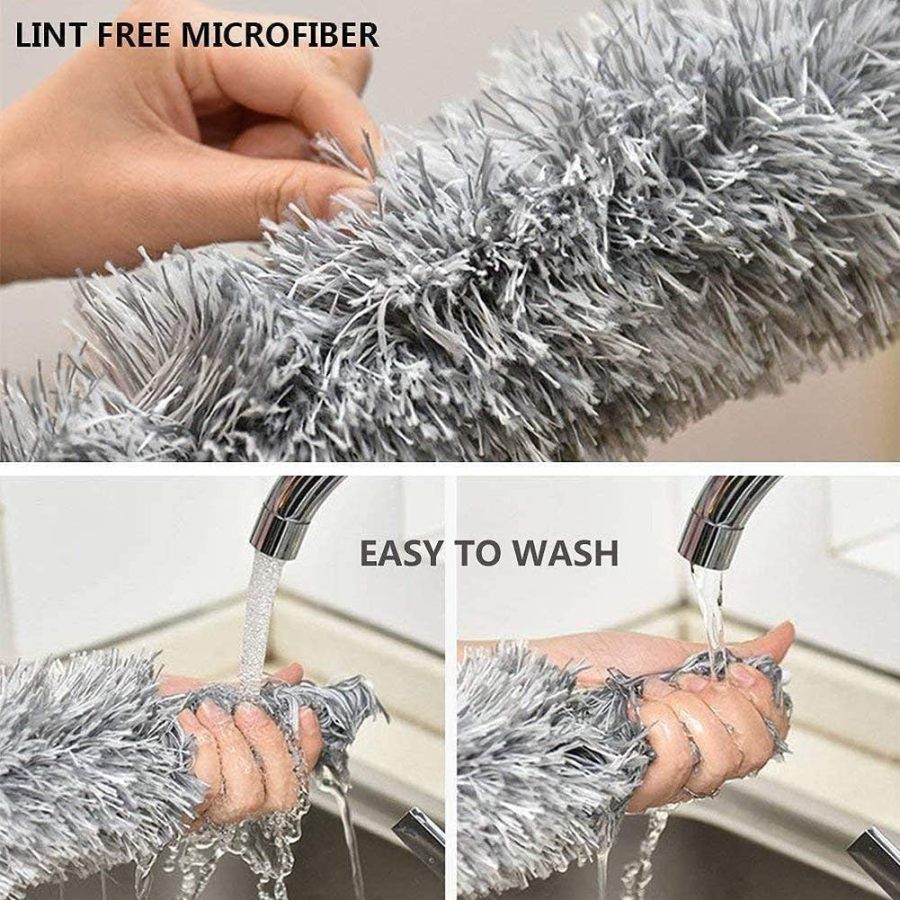 LINT FREE MICROFIBER

EASY TO WASH