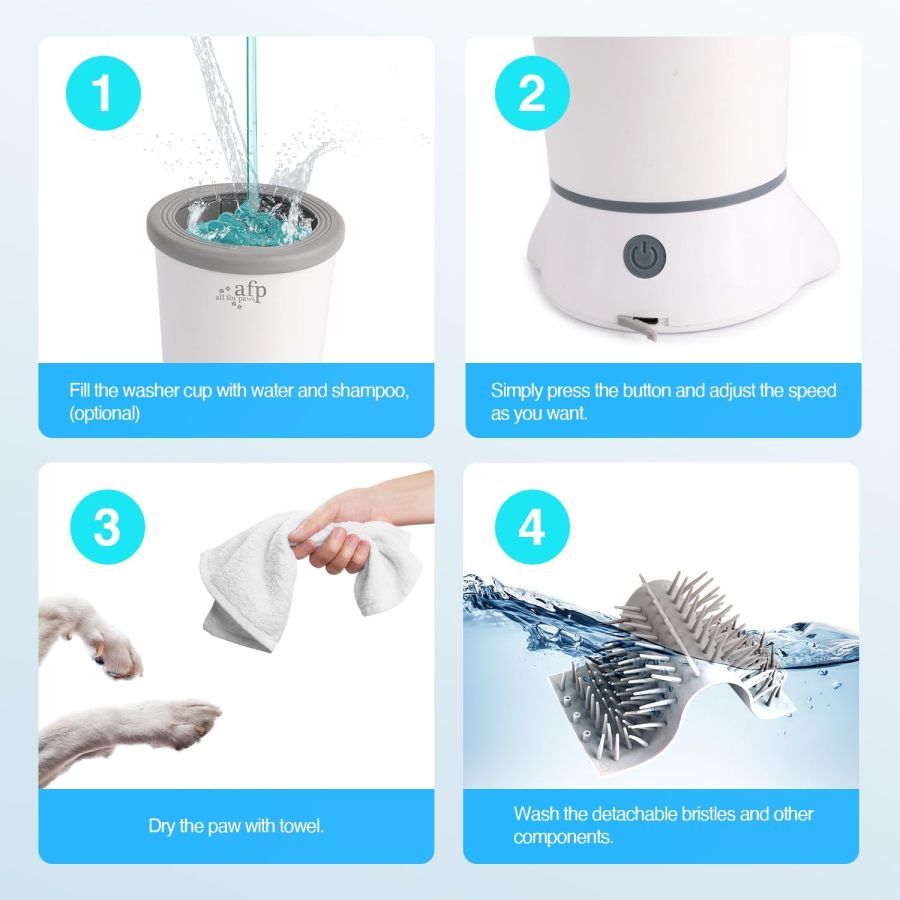 1

afp
all for paws

Fill the washer cup with water and shampoo, (optional)

2

Simply press the button and adjust the speed as you want.

3

Dry the paw with towel.

4

Wash the detachable bristles and other components.