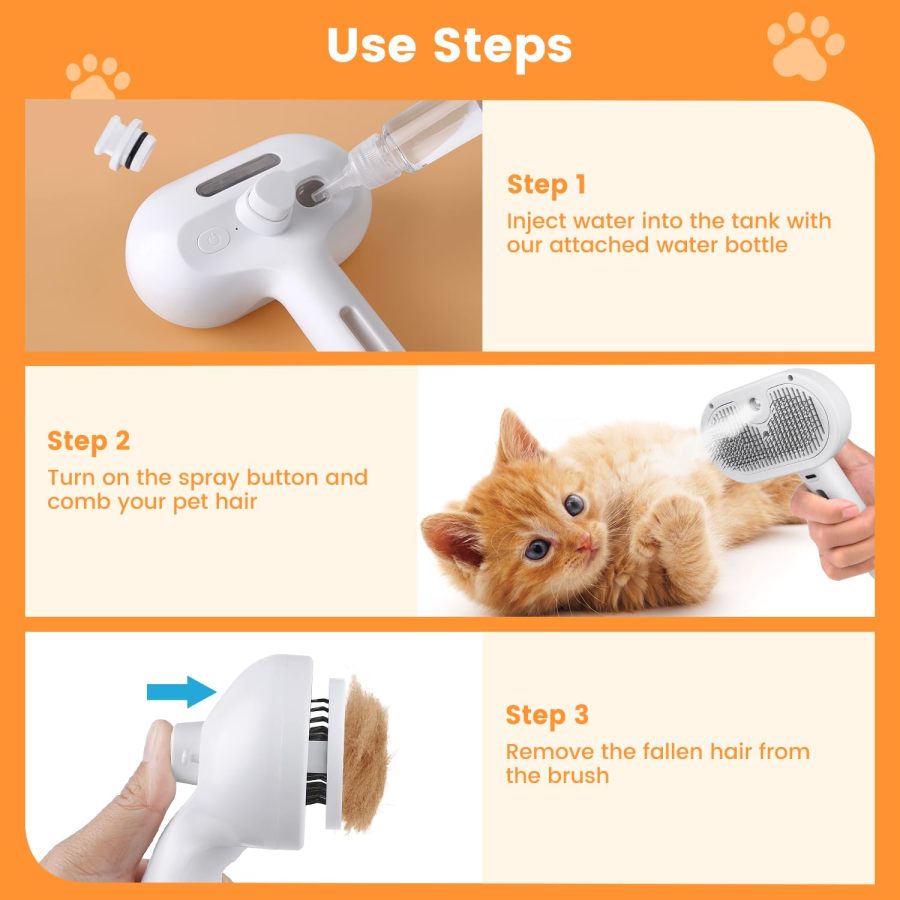 Use Steps

Step 1

Inject water into the tank with our attached water bottle

Step 2

Turn on the spray button and comb your pet hair

Step 3

Remove the fallen hair from the brush