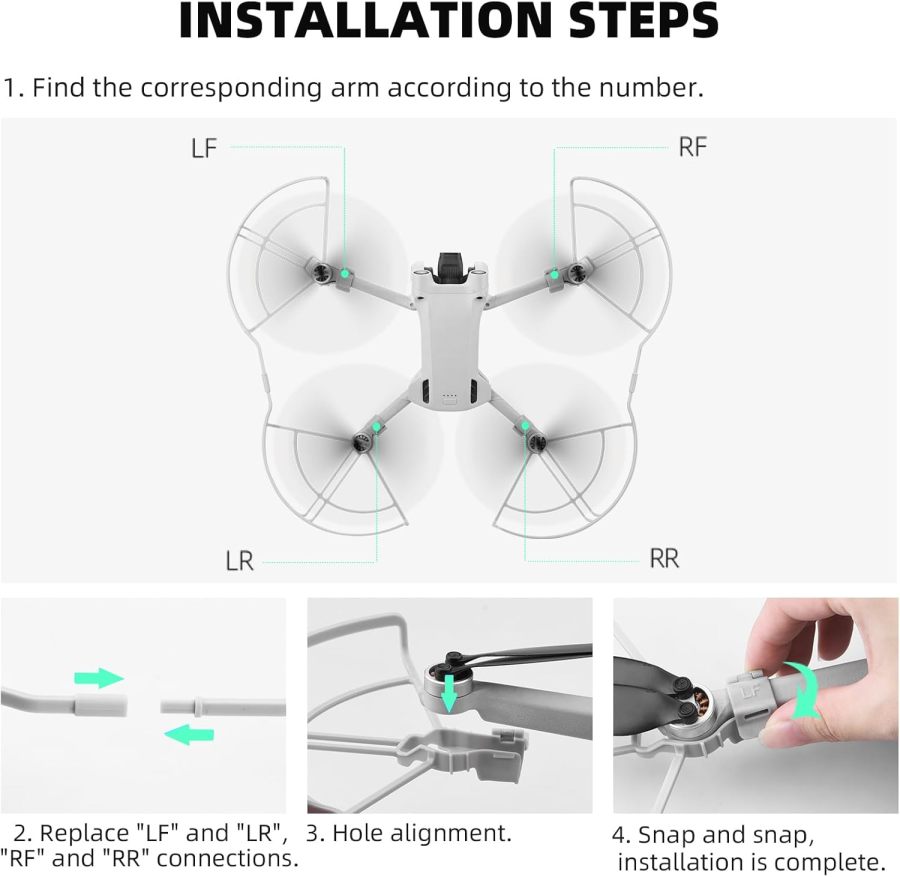 INSTALLATION STEPS

1. Find the corresponding arm according to the number.

LF

RF

LR

RR

LF

2. Replace "LF" and "LR", "RF" and "RR" connections.

3. Hole alignment.

4. Snap and snap, installation is complete.