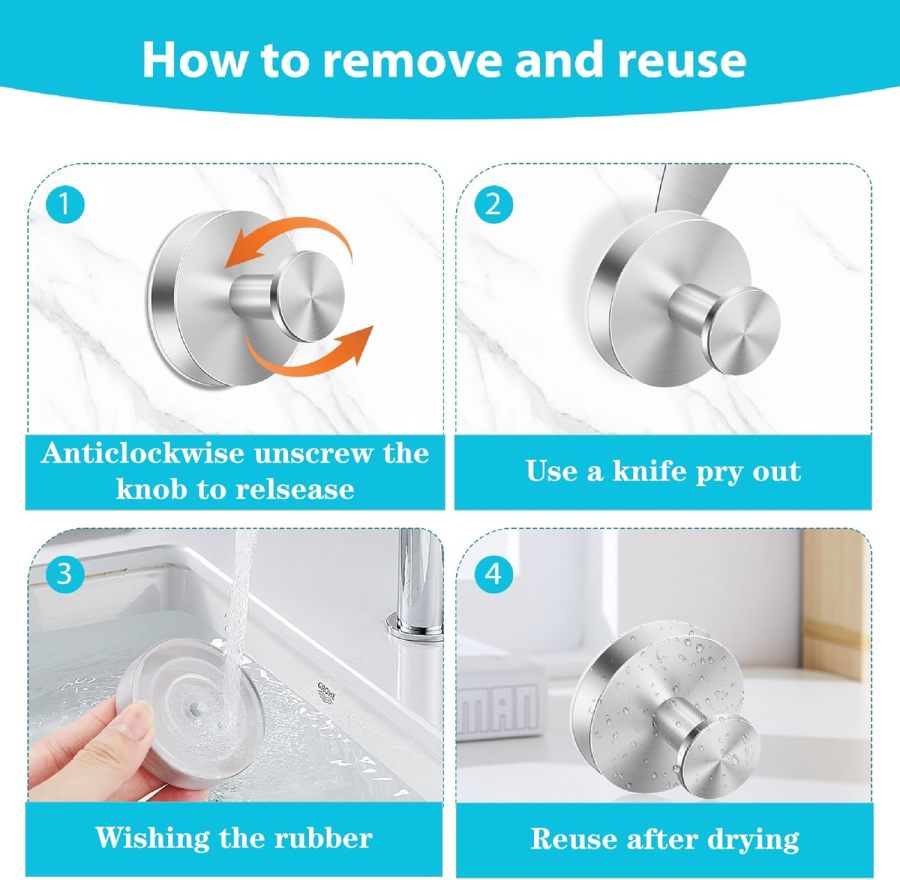 How to remove and reuse

1

Anticlockwise unscrew the knob to relsease

2

Use a knife pry out

3

GROHE

Wishing the rubber

4

MAN

Reuse after drying