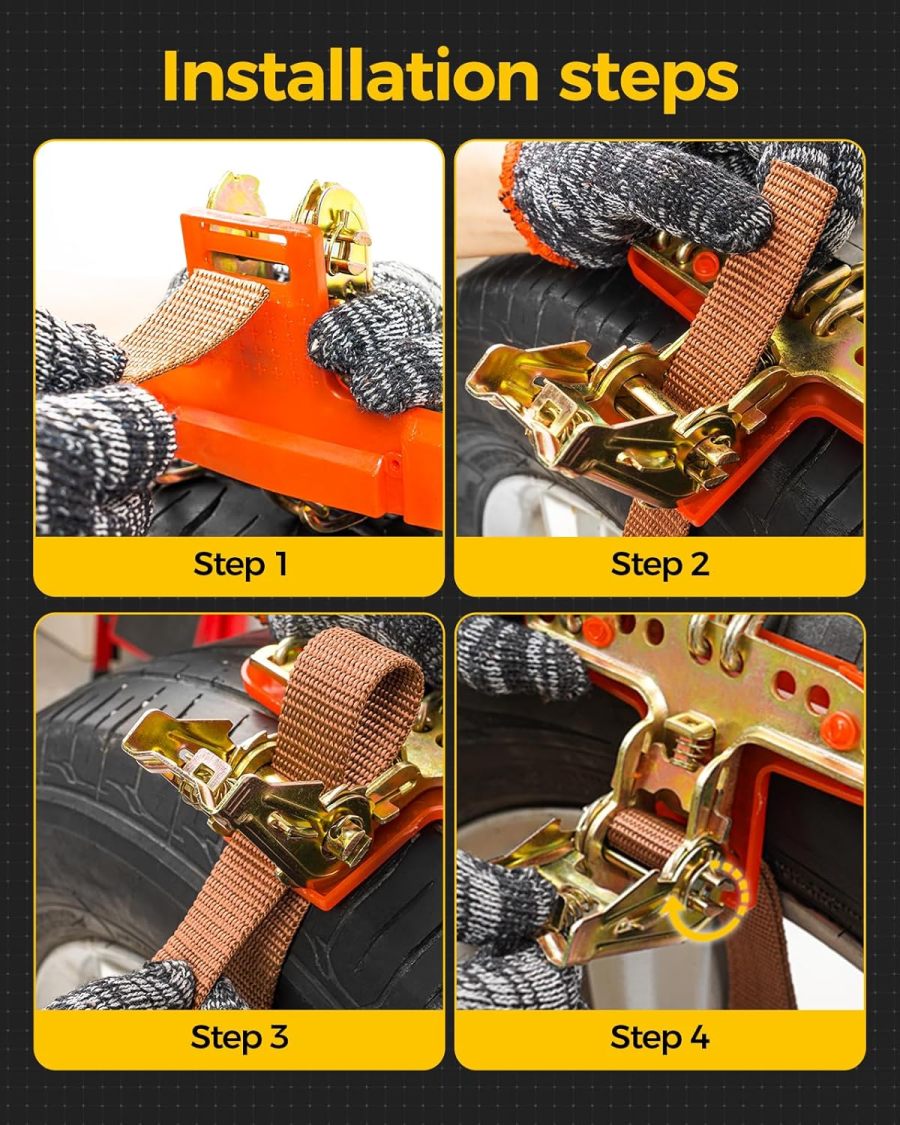 Installation steps

Step 1

Step 2

Step 3

Step 4