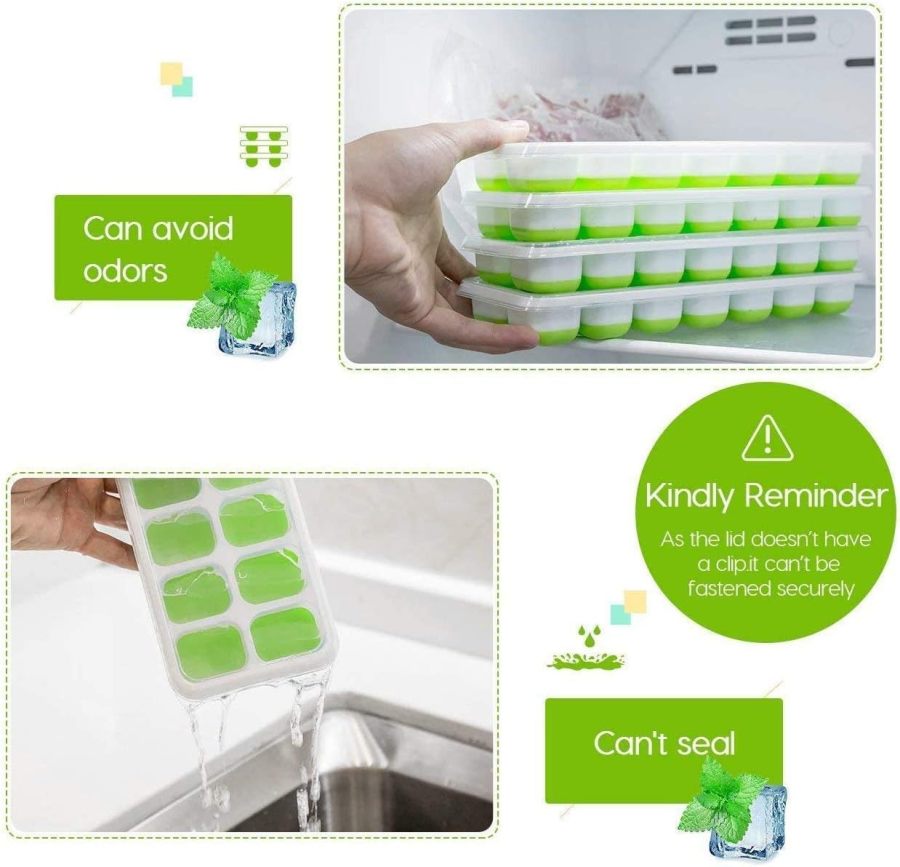 Can avoid odors

Kindly Reminder

As the lid doesn't have a clip.it can't be fastened securely

Can't seal