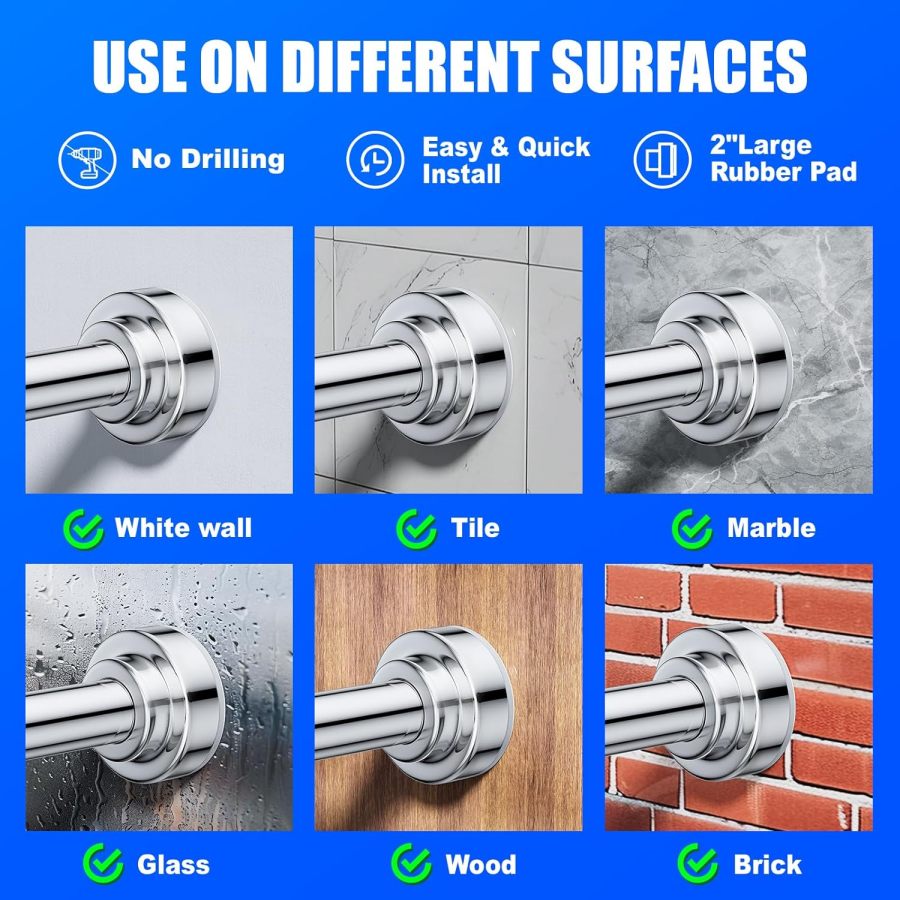 USE ON DIFFERENT SURFACES

No Drilling

Easy & Quick Install

2"Large Rubber Pad

White wall

Tile

Marble

Glass

Wood

Brick