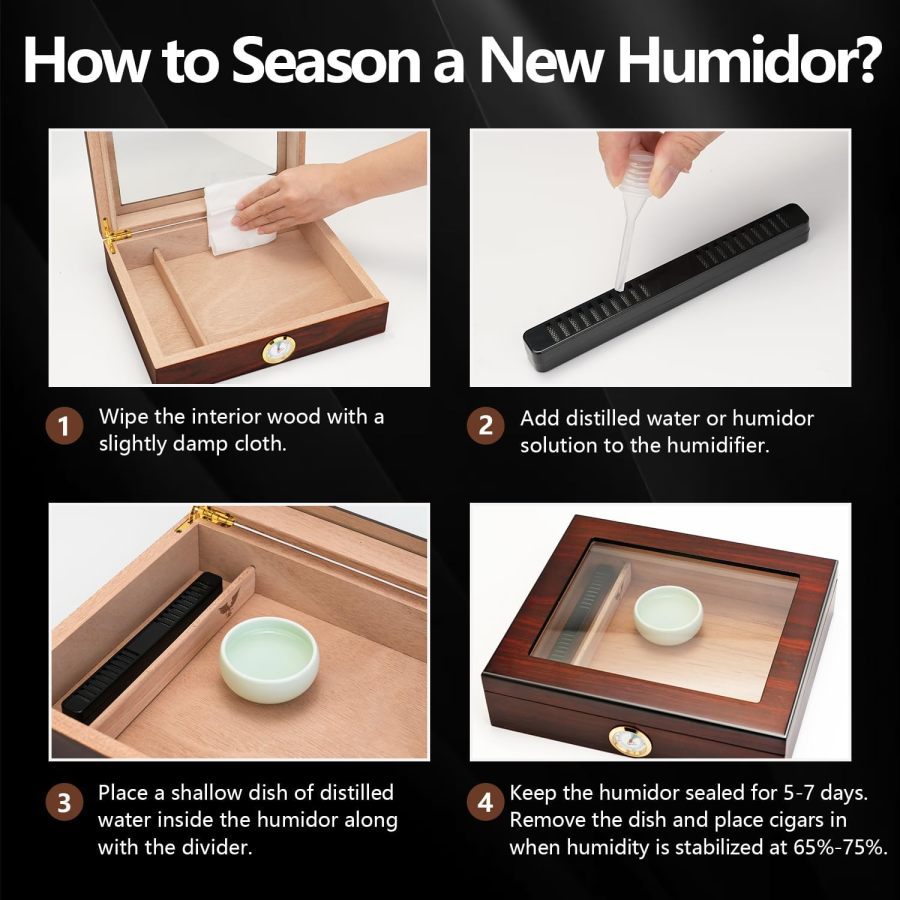 How to Season a New Humidor?

1 Wipe the interior wood with a slightly damp cloth.

2 Add distilled water or humidor solution to the humidifier.

3 Place a shallow dish of distilled water inside the humidor along with the divider.

4 Keep the humidor sealed for 5-7 days. Remove the dish and place cigars in when humidity is stabilized at 65%-75%.