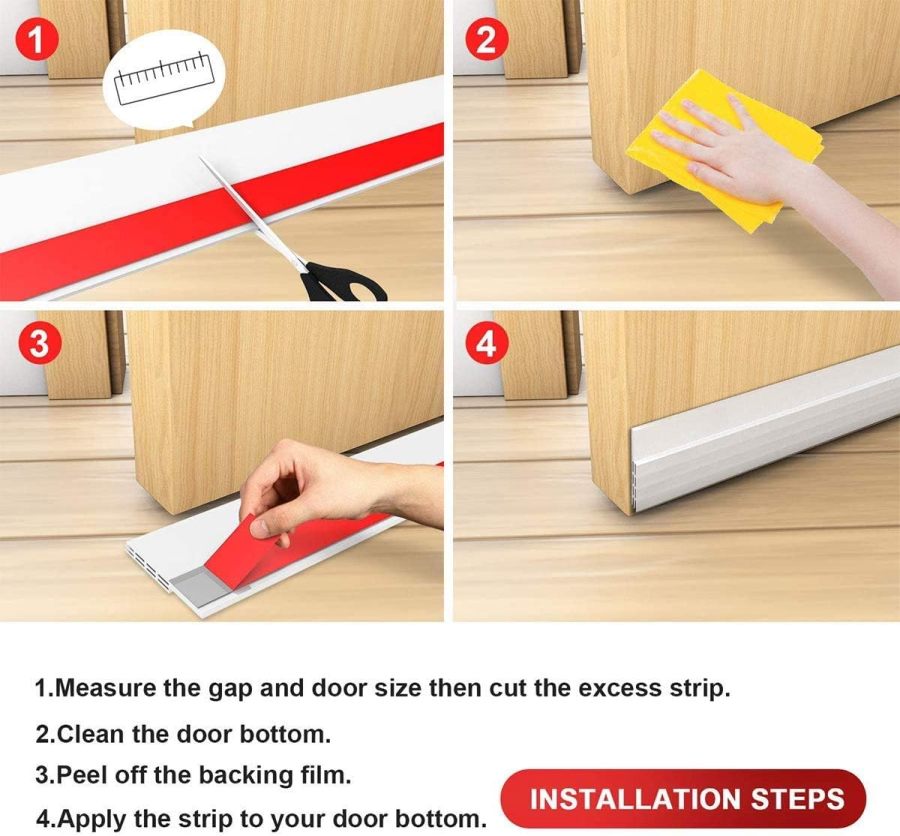 1

2

3

4

1.Measure the gap and door size then cut the excess strip.

2.Clean the door bottom.

3.Peel off the backing film.

4.Apply the strip to your door bottom.

INSTALLATION STEPS