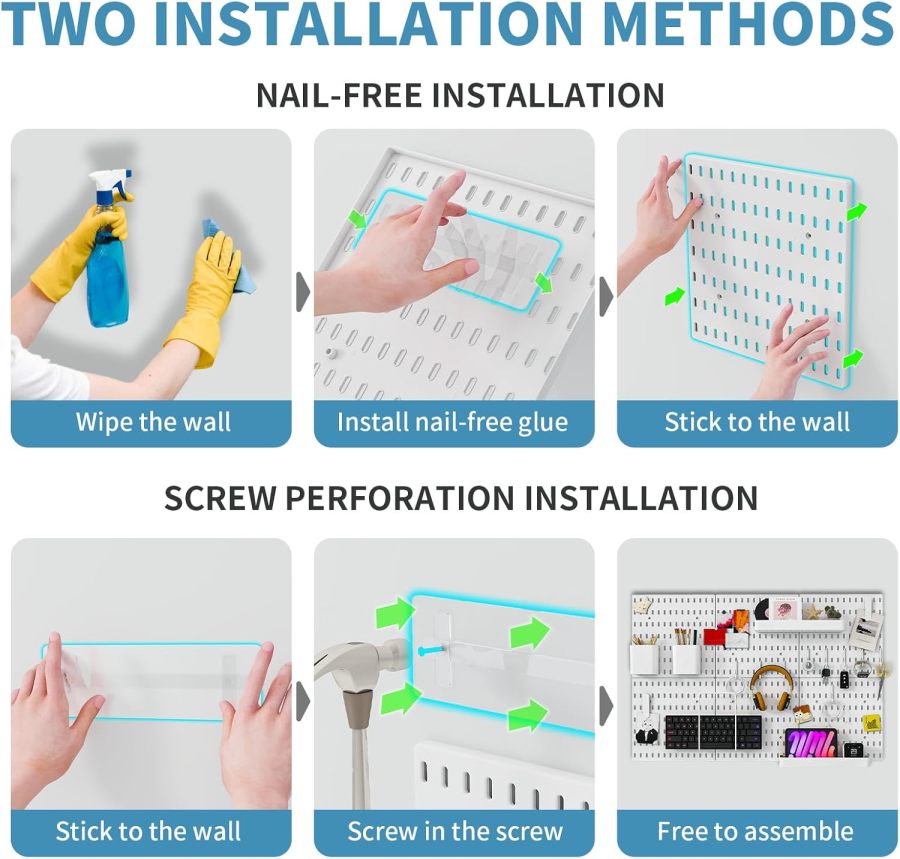 TWO INSTALLATION METHODS

NAIL-FREE INSTALLATION

Wipe the wall

Install nail-free glue

Stick to the wall

SCREW PERFORATION INSTALLATION

Stick to the wall

Screw in the screw

Free to assemble