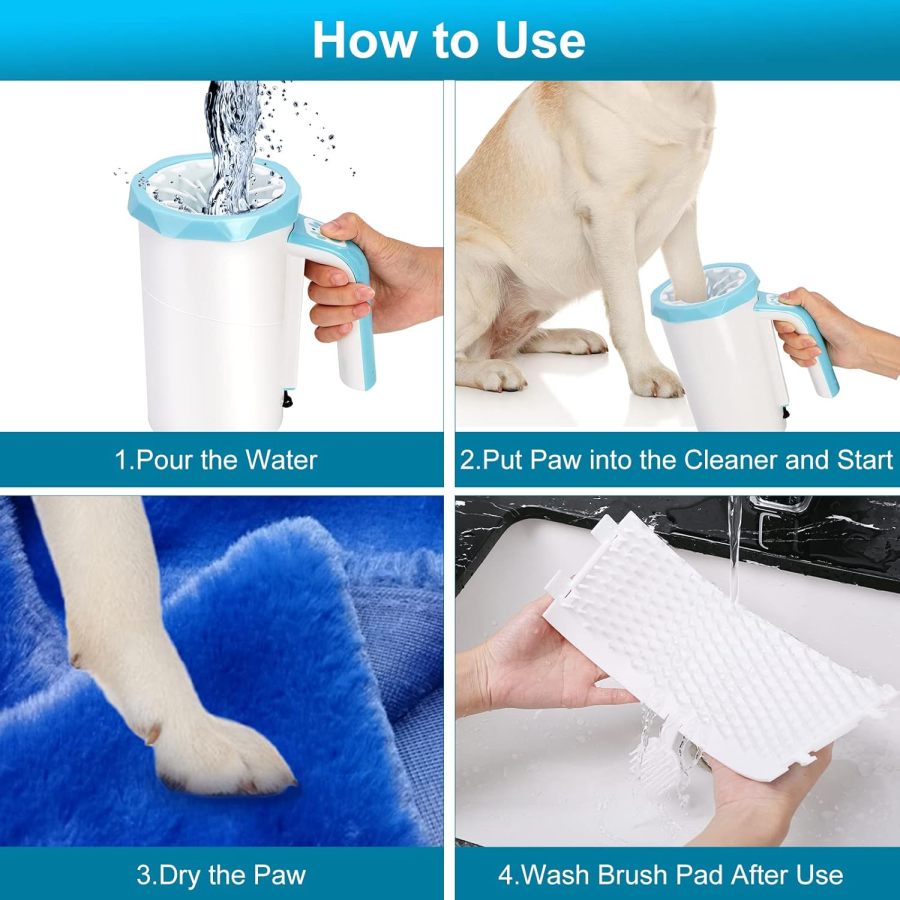 How to Use

1.Pour the Water

2.Put Paw into the Cleaner and Start

3.Dry the Paw

4.Wash Brush Pad After Use