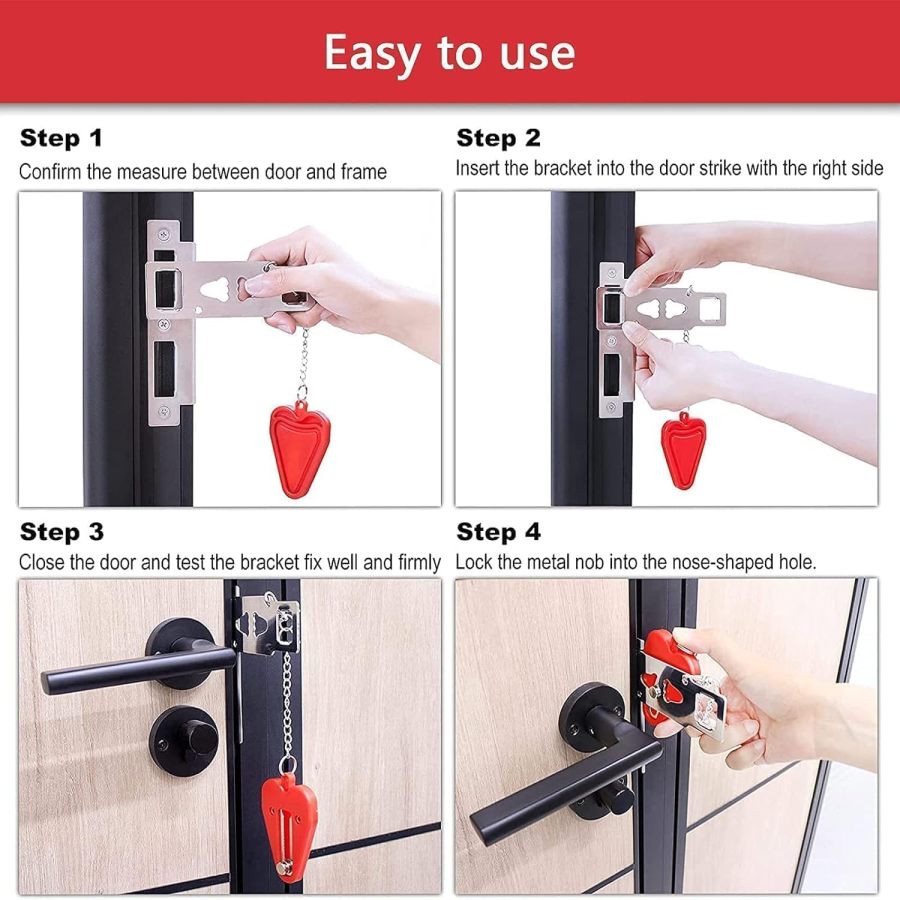 Easy to use

Step 1
Confirm the measure between door and frame

Step 2
Insert the bracket into the door strike with the right side

Step 3
Close the door and test the bracket fix well and firmly

Step 4
Lock the metal nob into the nose-shaped hole.