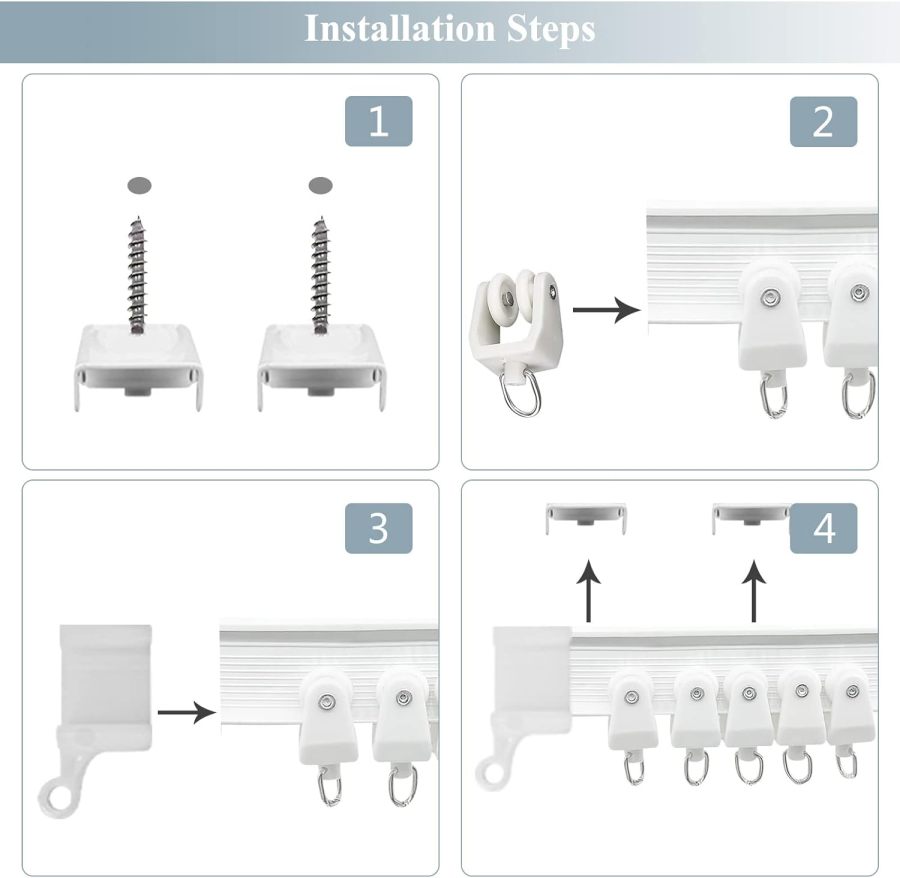 Installation Steps

1

2

3

4