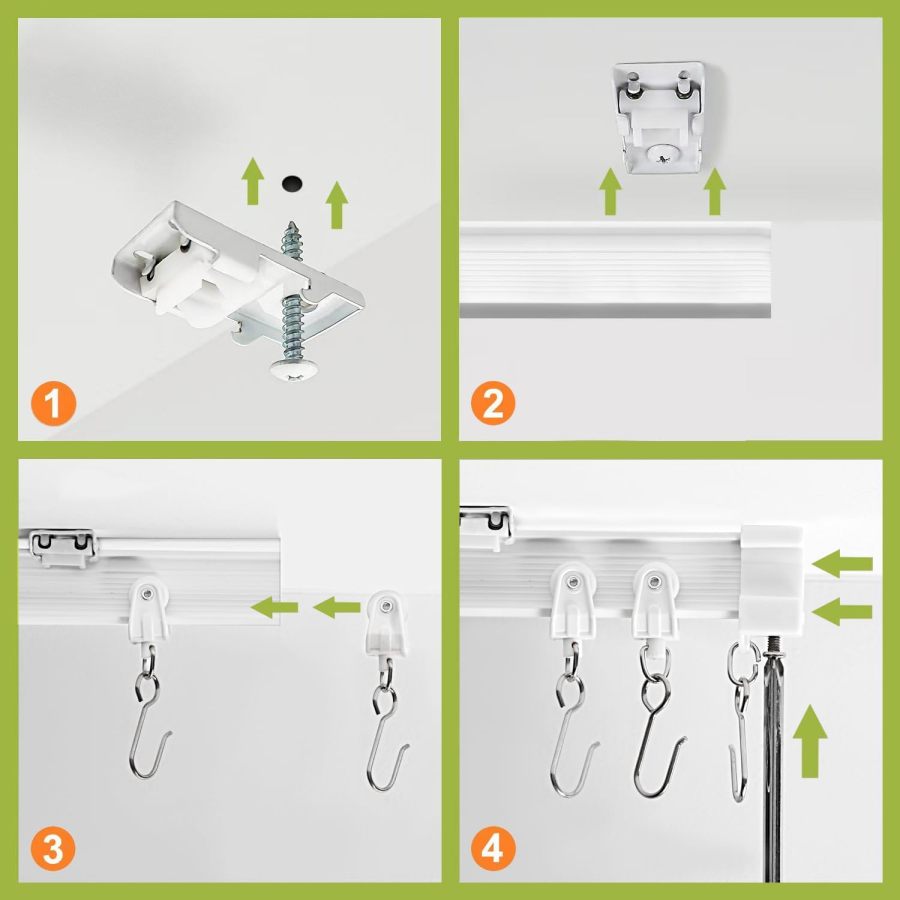 1

2

3

4