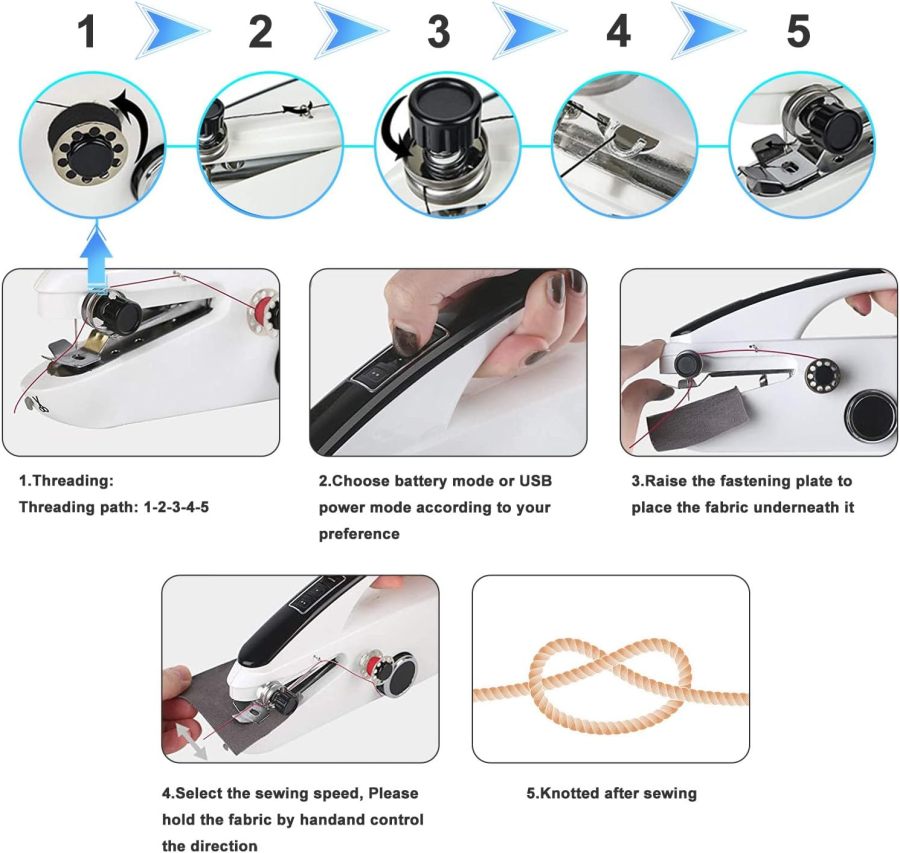 1 2 3 4 5

1.Threading:
Threading path: 1-2-3-4-5

2.Choose battery mode or USB power mode according to your preference

3.Raise the fastening plate to place the fabric underneath it

4.Select the sewing speed, Please hold the fabric by handand control the direction

5.Knotted after sewing