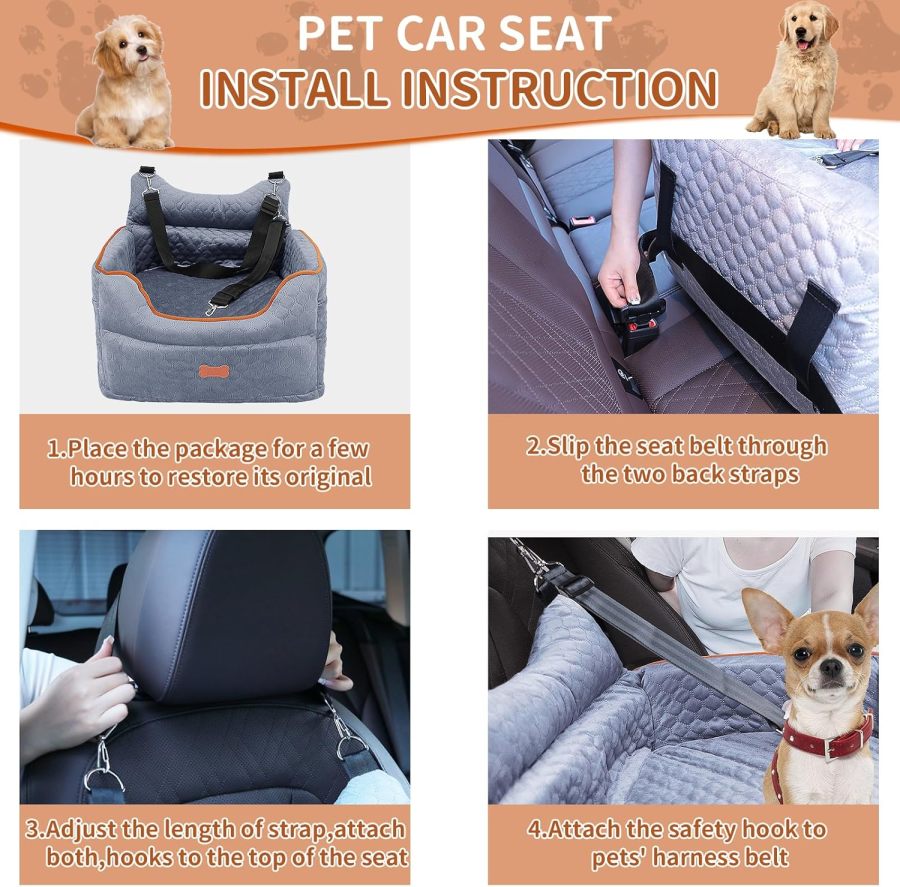 PET CAR SEAT
INSTALL INSTRUCTION

1.Place the package for a few hours to restore its original

2.Slip the seat belt through the two back straps

3.Adjust the length of strap,attach both,hooks to the top of the seat

4.Attach the safety hook to pets' harness belt