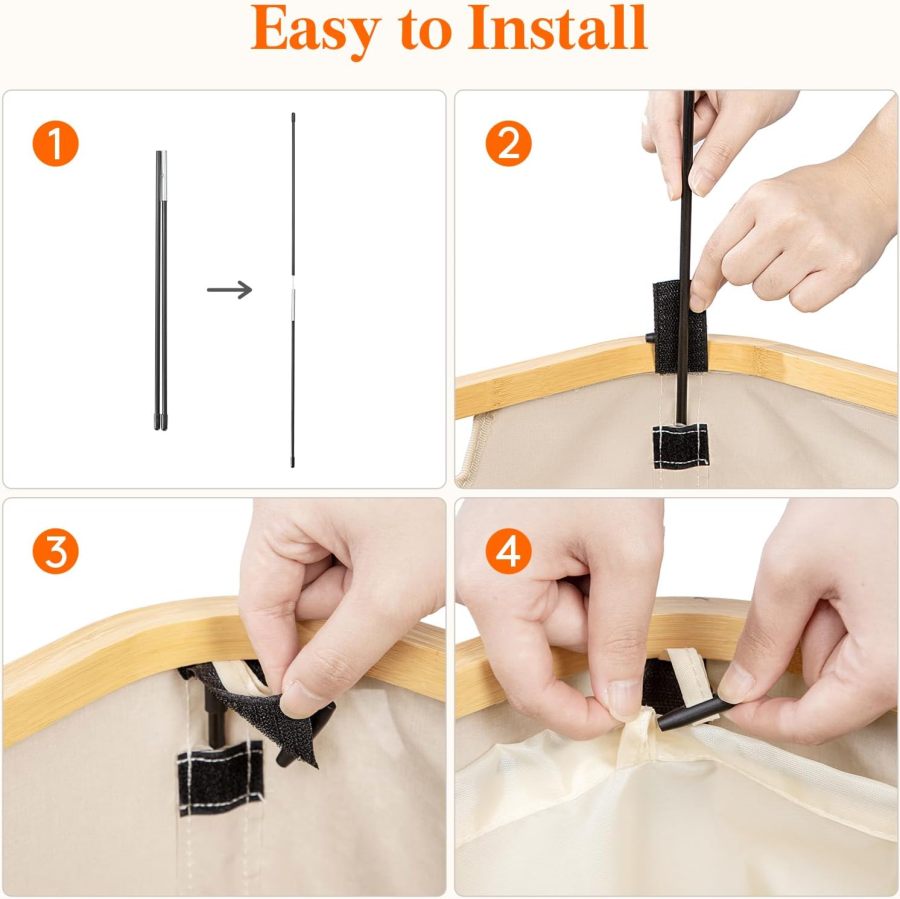 Easy to Install

1

2

3

4