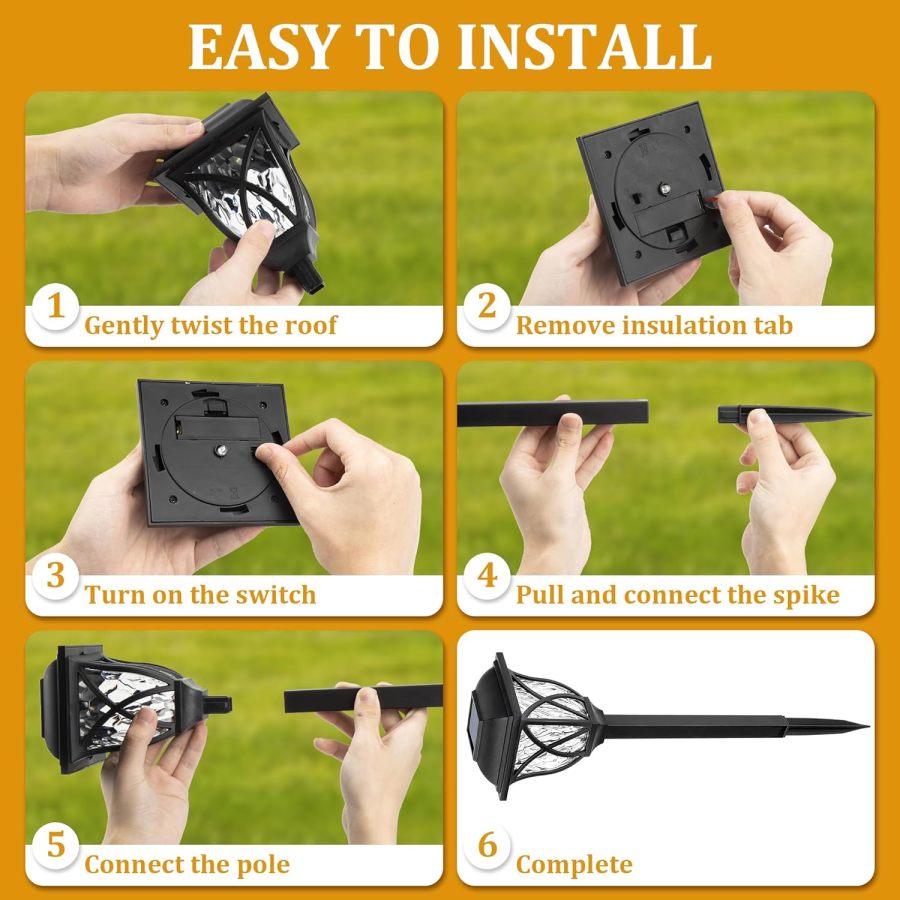 EASY TO INSTALL

1 Gently twist the roof

2 Remove insulation tab

3 Turn on the switch

4 Pull and connect the spike

5 Connect the pole

6 Complete