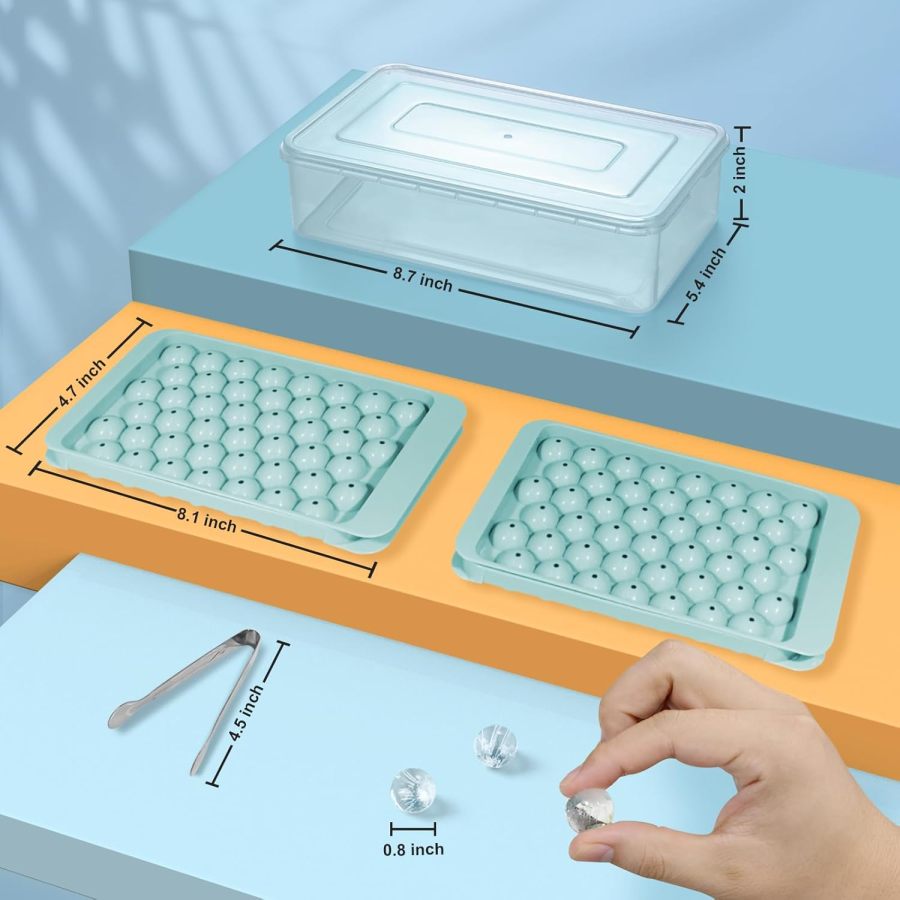 2 inch
8.7 inch
5.4 inch
4.7 inch
8.1 inch
4.5 inch
0.8 inch