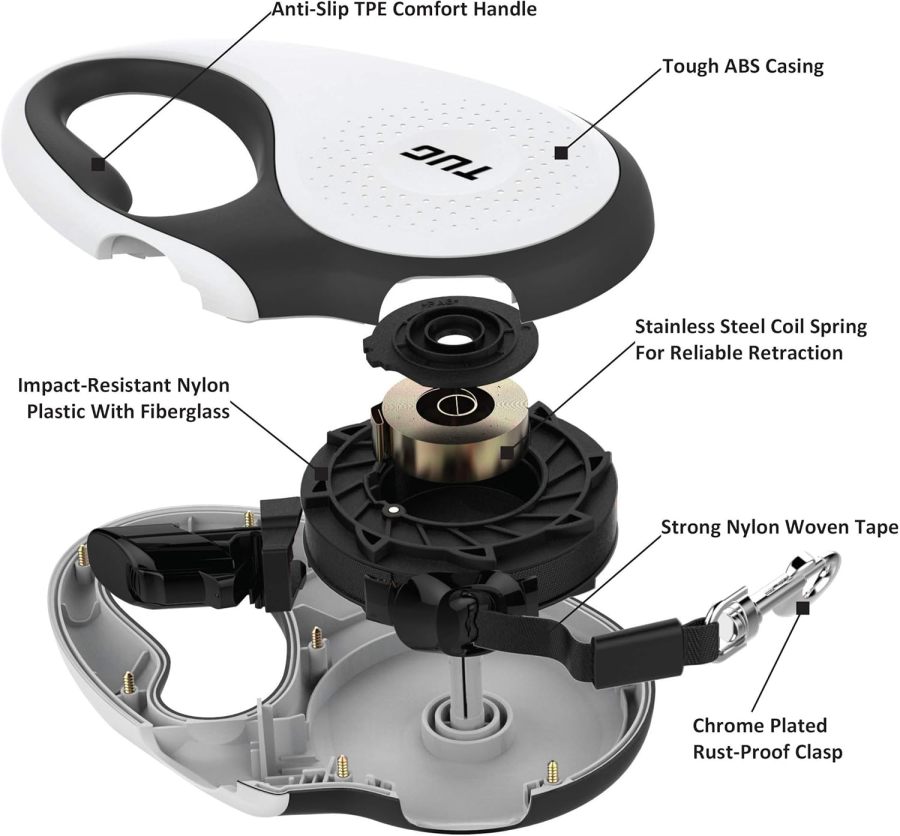 Anti-Slip TPE Comfort Handle

Tough ABS Casing

TUG

Stainless Steel Coil Spring For Reliable Retraction

Impact-Resistant Nylon Plastic With Fiberglass

Strong Nylon Woven Tape

Chrome Plated Rust-Proof Clasp