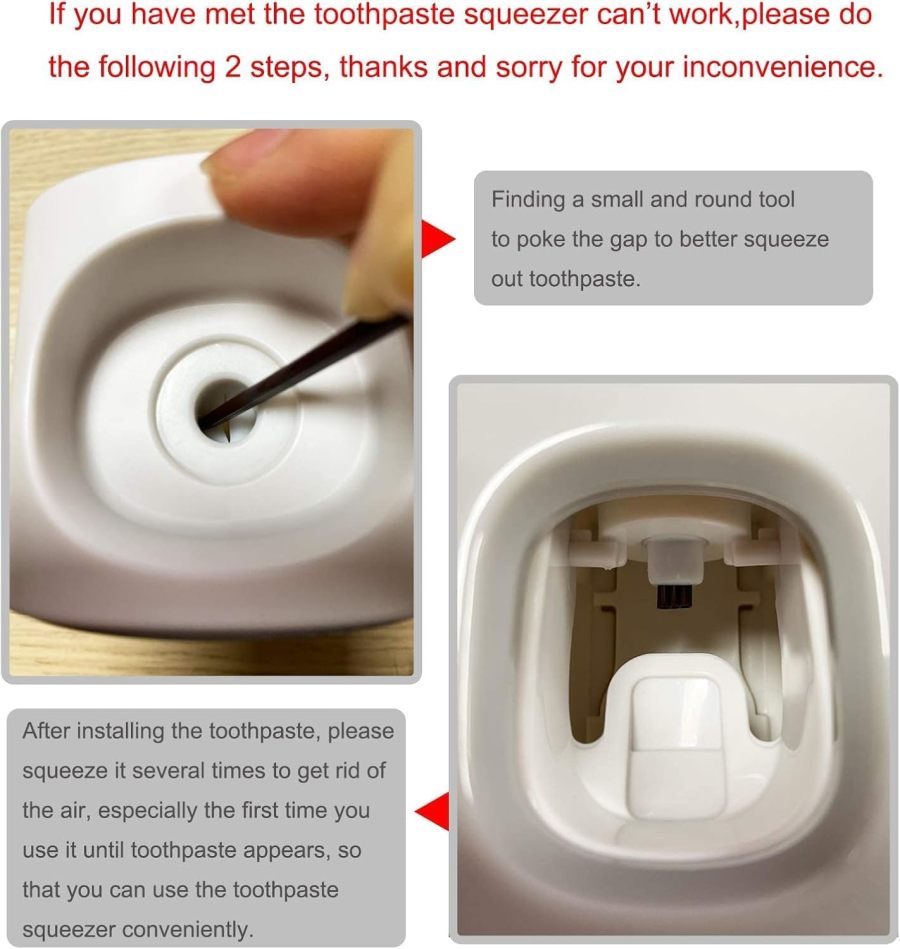 If you have met the toothpaste squeezer can't work,please do the following 2 steps, thanks and sorry for your inconvenience.

Finding a small and round tool to poke the gap to better squeeze out toothpaste.

After installing the toothpaste, please squeeze it several times to get rid of the air, especially the first time you use it until toothpaste appears, so that you can use the toothpaste squeezer conveniently.