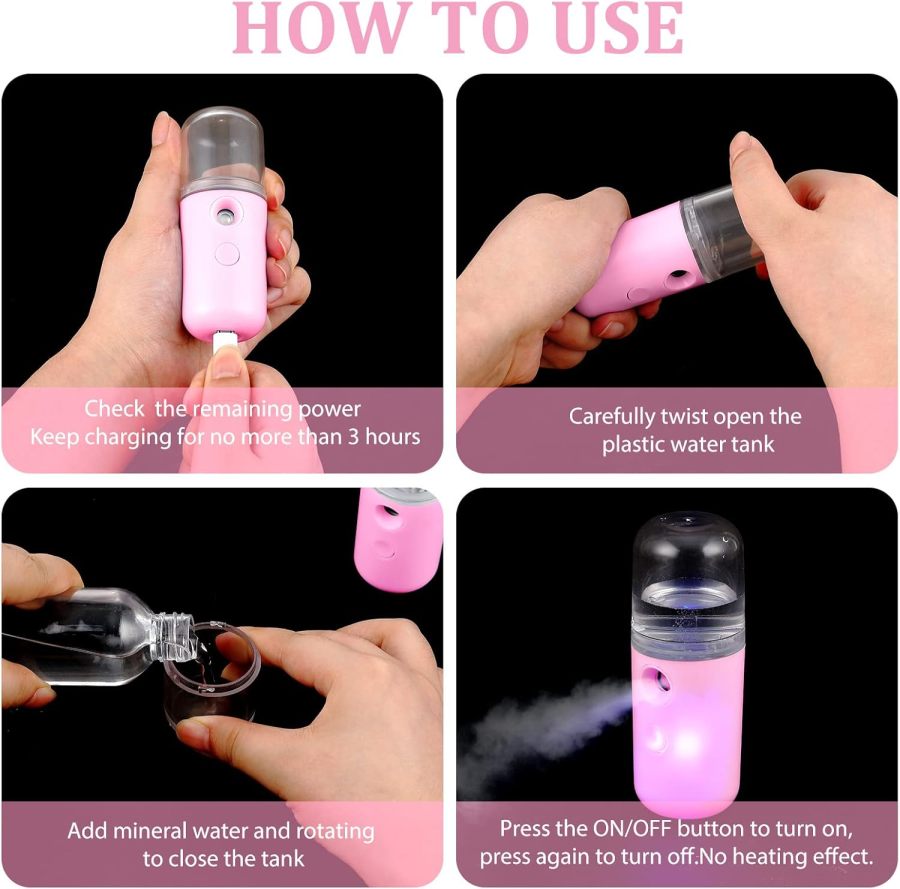 HOW TO USE

Check the remaining power
Keep charging for no more than 3 hours

Carefully twist open the plastic water tank

Add mineral water and rotating to close the tank

Press the ON/OFF button to turn on, press again to turn off.No heating effect.