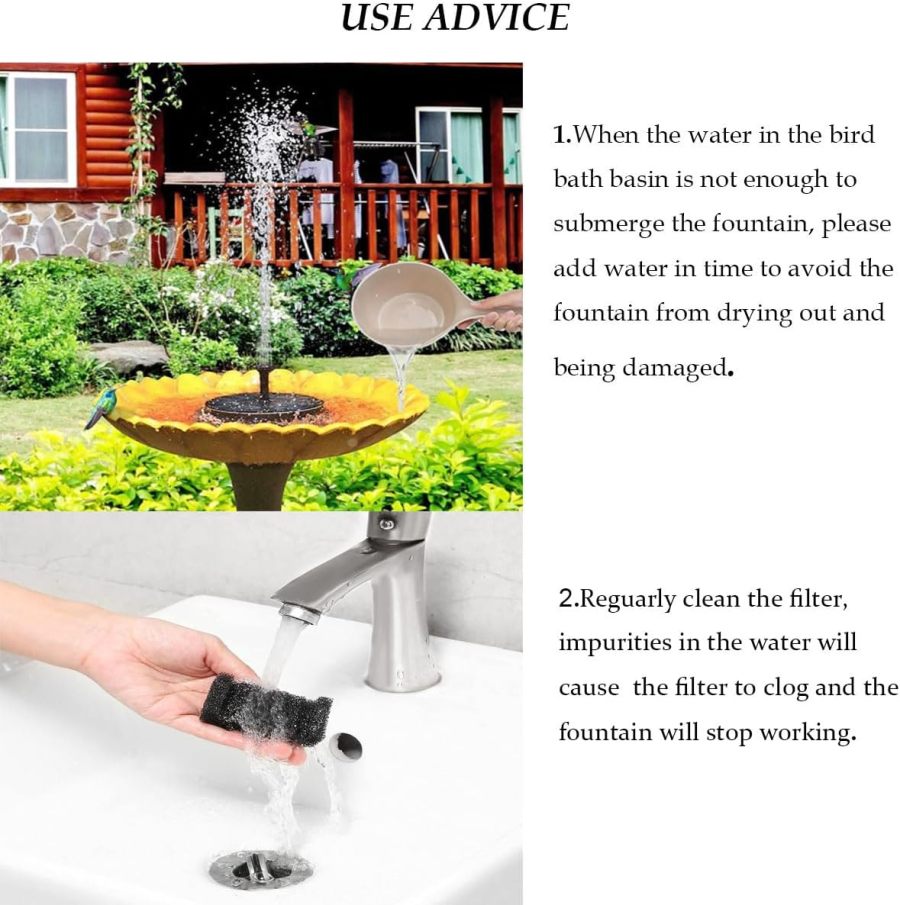 USE ADVICE

1.When the water in the bird bath basin is not enough to submerge the fountain, please add water in time to avoid the fountain from drying out and being damaged.

2.Reguarly clean the filter, impurities in the water will cause the filter to clog and the fountain will stop working.