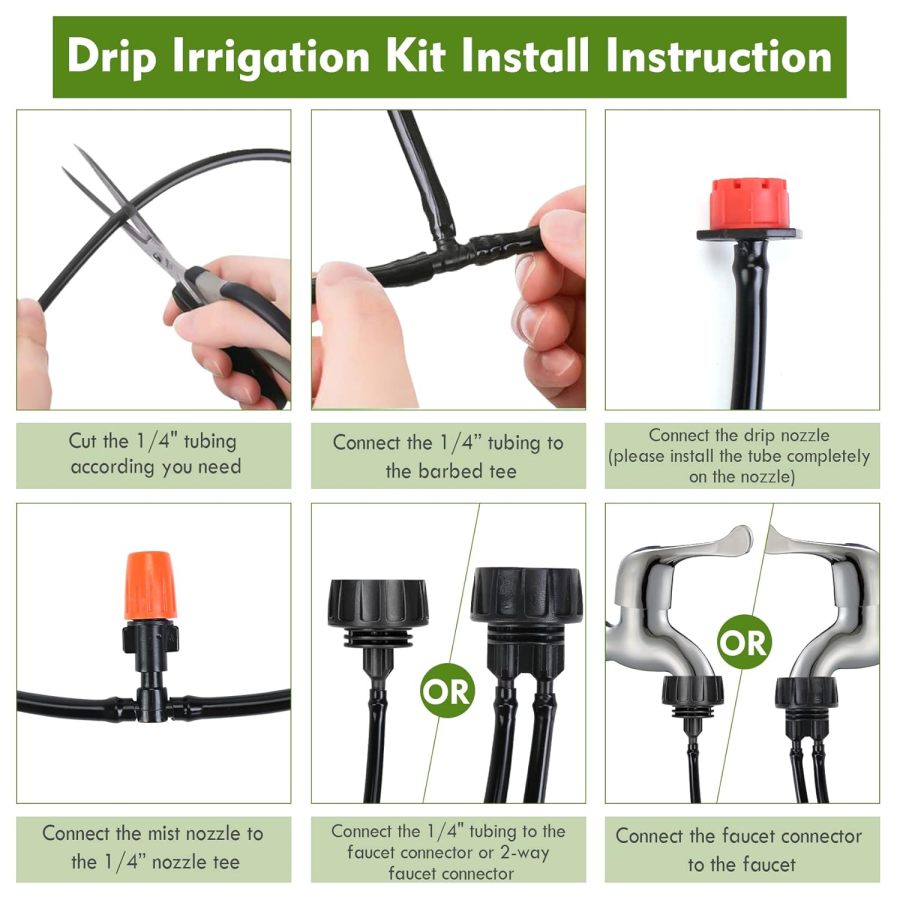 Drip Irrigation Kit Install Instruction

Cut the 1/4" tubing according you need

Connect the 1/4" tubing to the barbed tee

Connect the drip nozzle (please install the tube completely on the nozzle)

Connect the mist nozzle to the 1/4" nozzle tee

OR

Connect the 1/4" tubing to the faucet connector or 2-way faucet connector

OR

Connect the faucet connector to the faucet