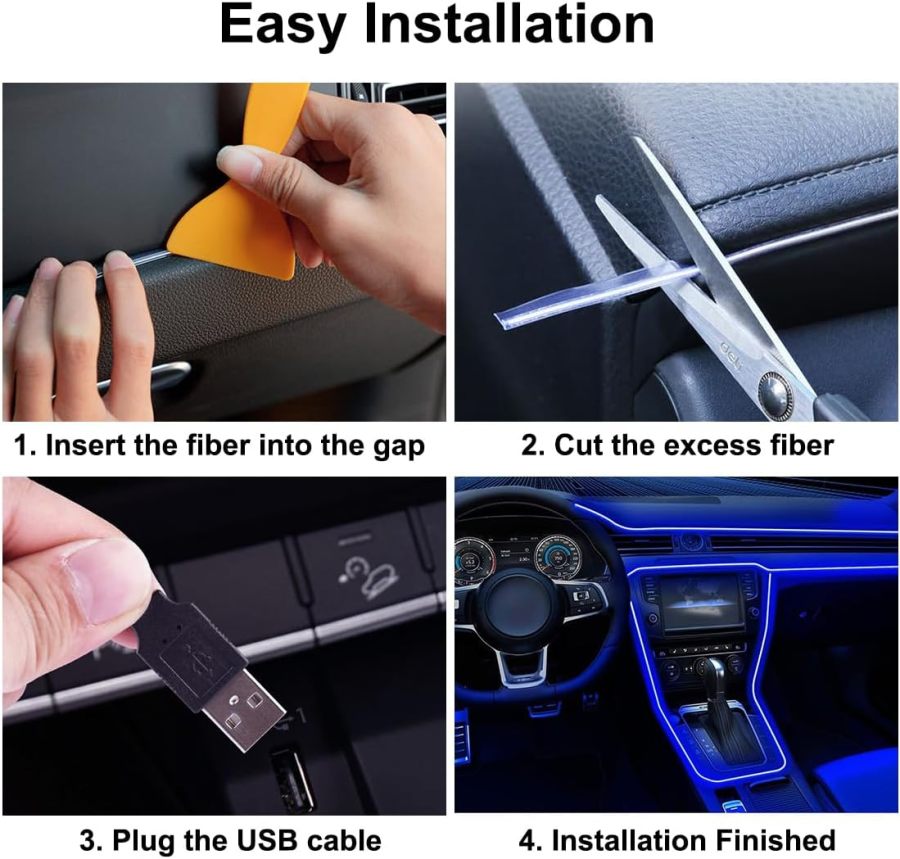 Easy Installation

1. Insert the fiber into the gap

2. Cut the excess fiber

3. Plug the USB cable

4. Installation Finished