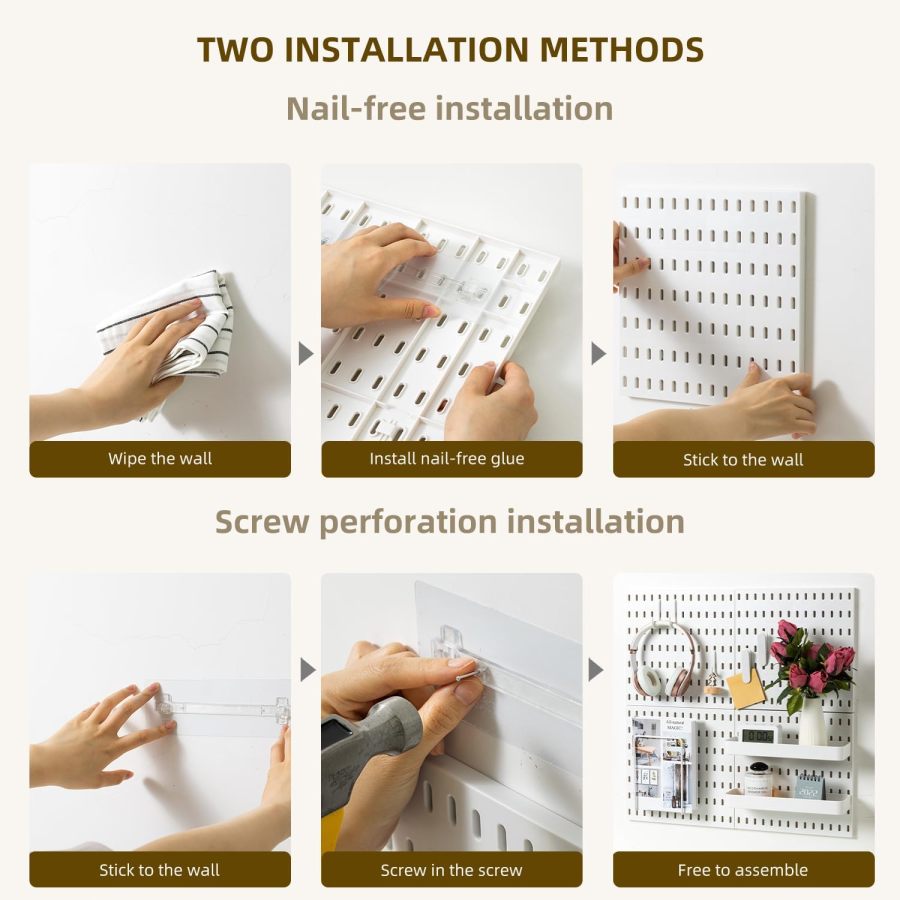 TWO INSTALLATION METHODS

Nail-free installation

Wipe the wall

Install nail-free glue

Stick to the wall

Screw perforation installation

Stick to the wall

Screw in the screw

Free to assemble