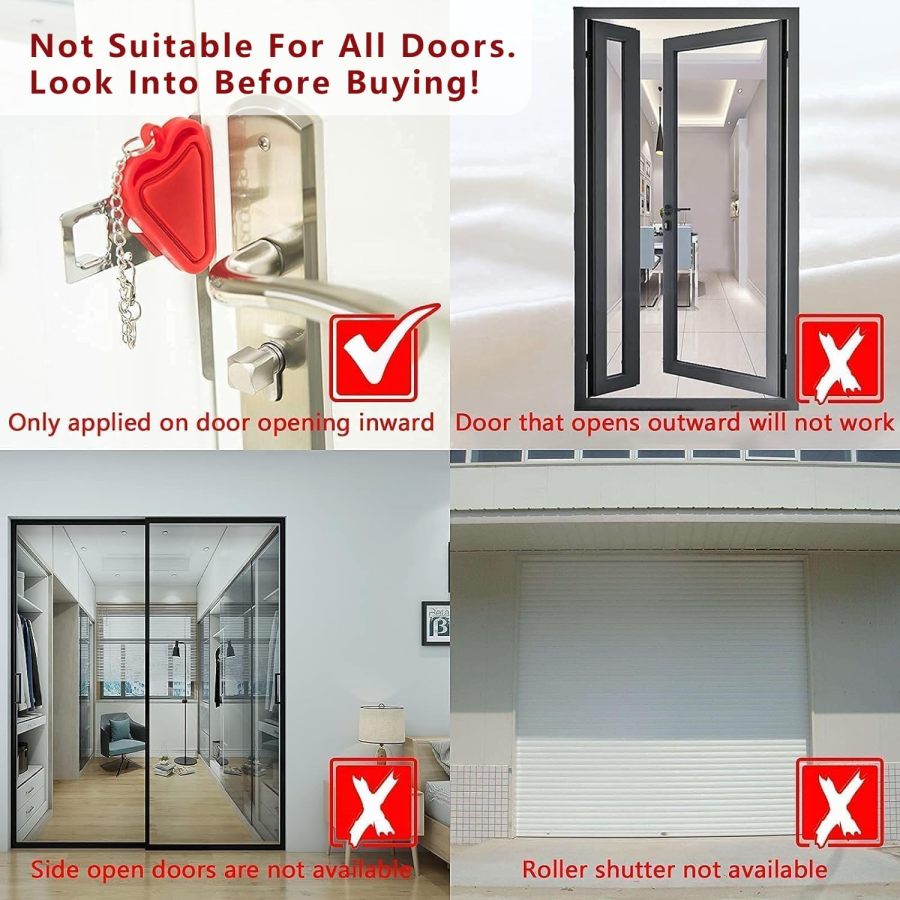 Not Suitable For All Doors.
Look Into Before Buying!

Only applied on door opening inward

Door that opens outward will not work

Side open doors are not available

Roller shutter not available