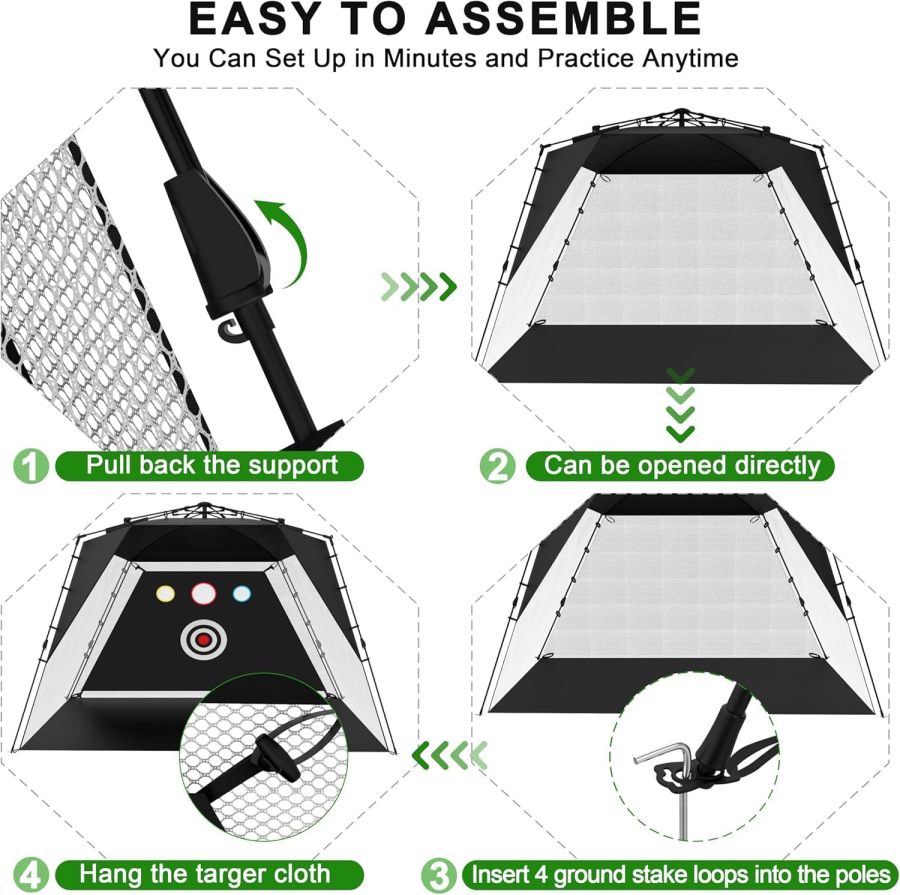 EASY TO ASSEMBLE
You Can Set Up in Minutes and Practice Anytime

1 Pull back the support

2 Can be opened directly

4 Hang the targer cloth

3 Insert 4 ground stake loops into the poles