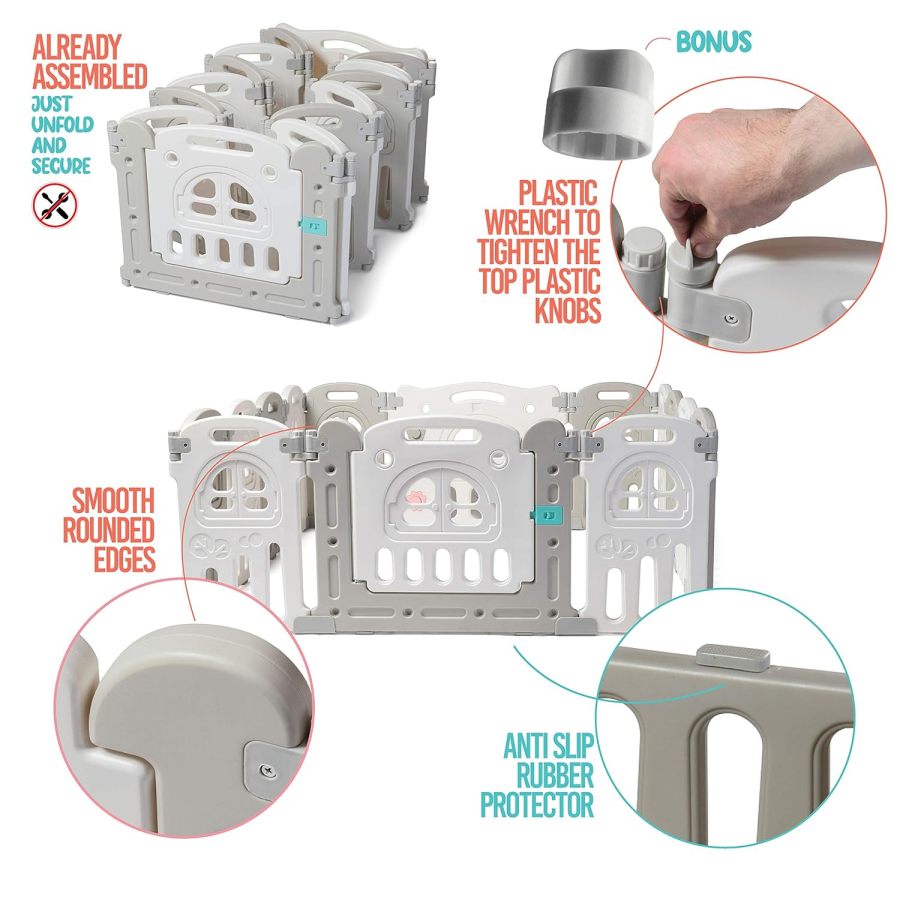 ALREADY ASSEMBLED

JUST UNFOLD AND SECURE

BONUS

PLASTIC WRENCH TO TIGHTEN THE TOP PLASTIC KNOBS

SMOOTH ROUNDED EDGES

ANTI SLIP RUBBER PROTECTOR