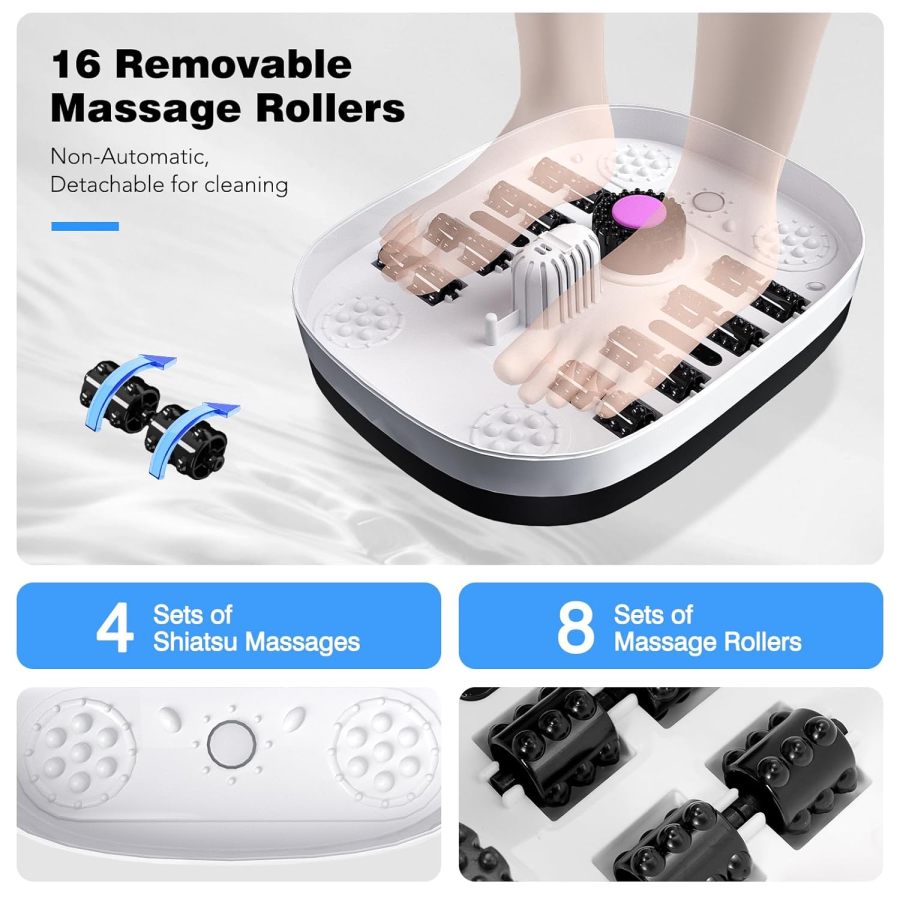 16 Removable Massage Rollers

Non-Automatic, Detachable for cleaning

4 Sets of Shiatsu Massages

8 Sets of Massage Rollers