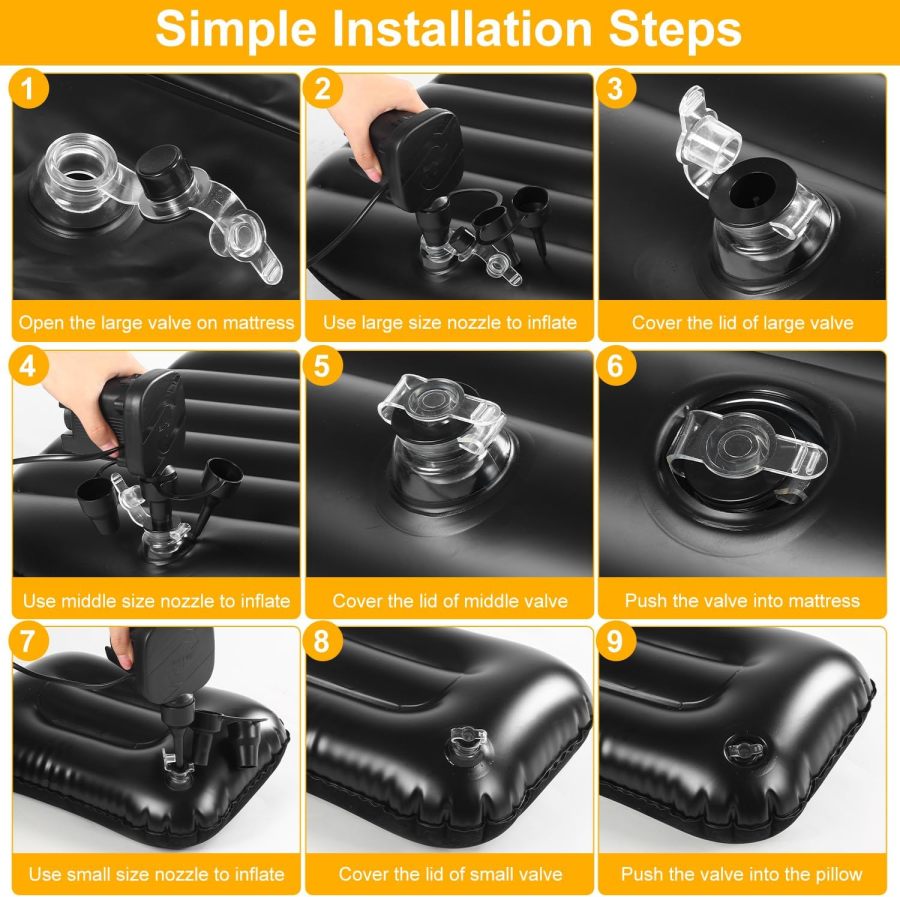 Simple Installation Steps

1
Open the large valve on mattress

2
Use large size nozzle to inflate

3
Cover the lid of large valve

4
Use middle size nozzle to inflate

5
Cover the lid of middle valve

6
Push the valve into mattress

7
Use small size nozzle to inflate

8
Cover the lid of small valve

9
Push the valve into the pillow