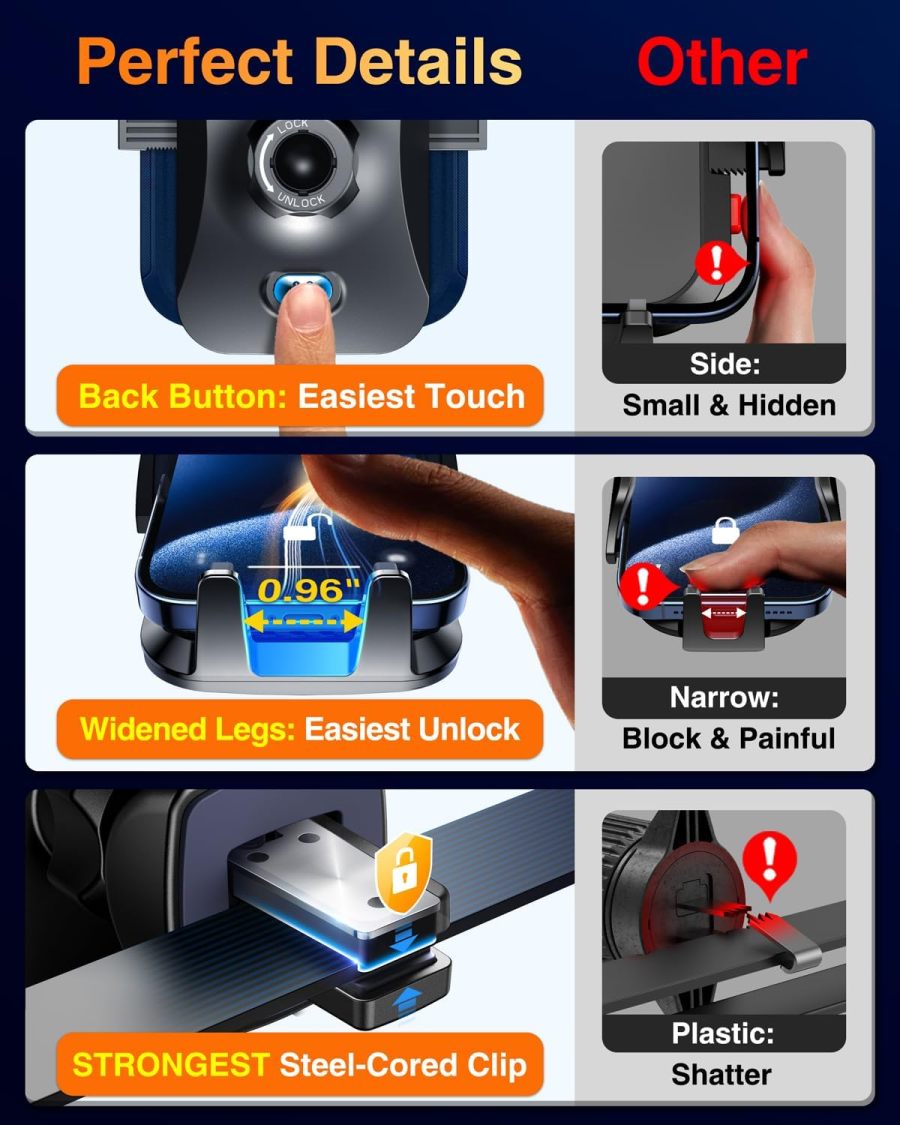 Perfect Details Other

LOCK
UNLOCK

Back Button: Easiest Touch

Side:
Small & Hidden

0.96"

Widened Legs: Easiest Unlock

Narrow:
Block & Painful

STRONGEST Steel-Cored Clip

Plastic:
Shatter