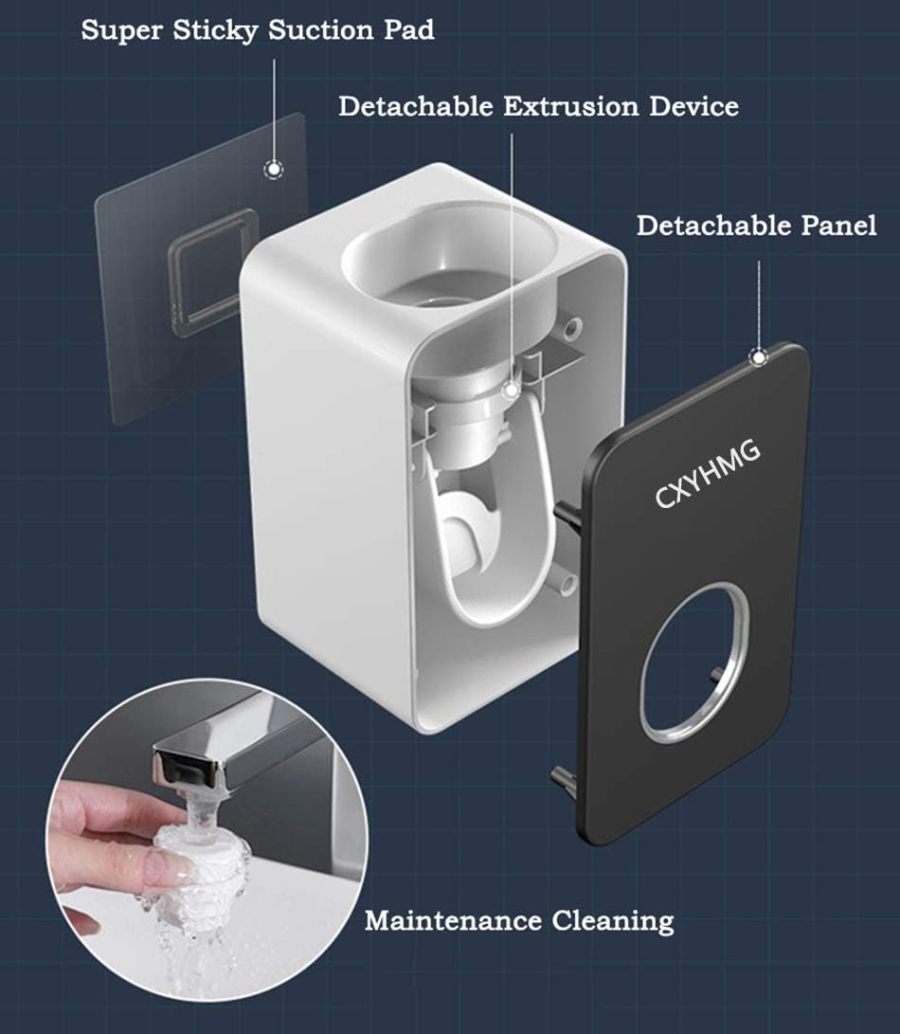 Super Sticky Suction Pad

Detachable Extrusion Device

Detachable Panel

CXYHMG

Maintenance Cleaning