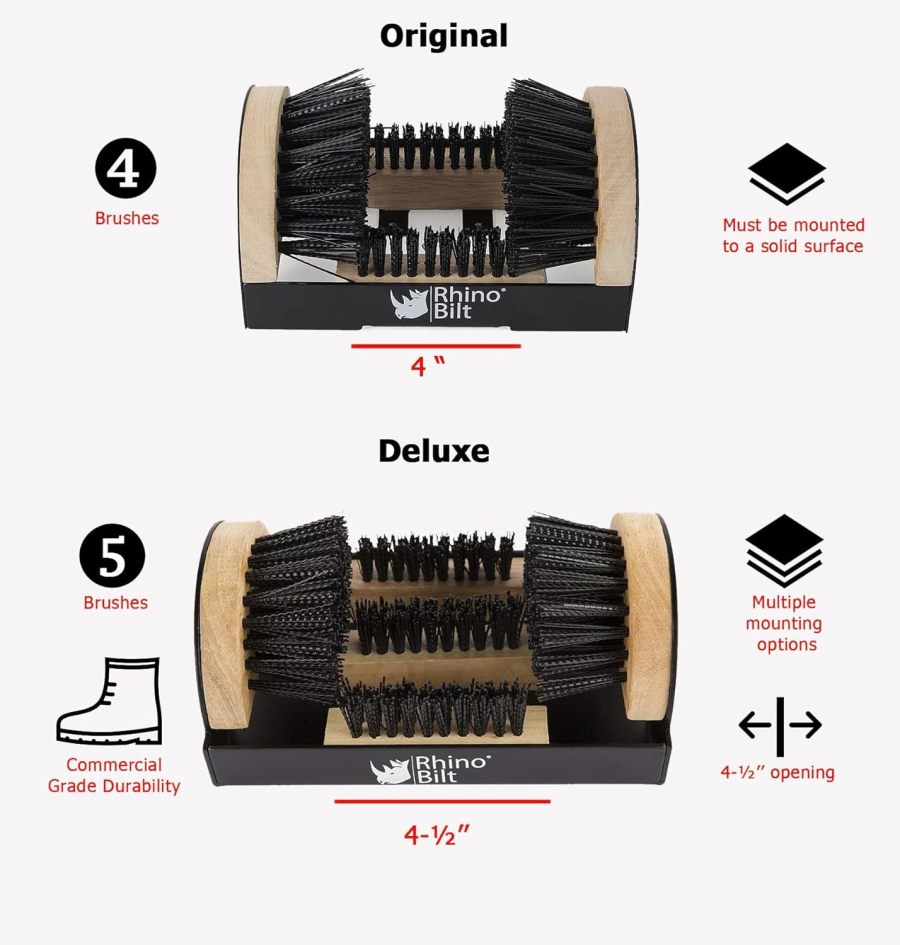 Original

4

Brushes

Rhino Bilt

Must be mounted to a solid surface

4 "

Deluxe

5

Brushes

Commercial Grade Durability

Rhino Bilt

Multiple mounting options

4-½" opening

4-½"