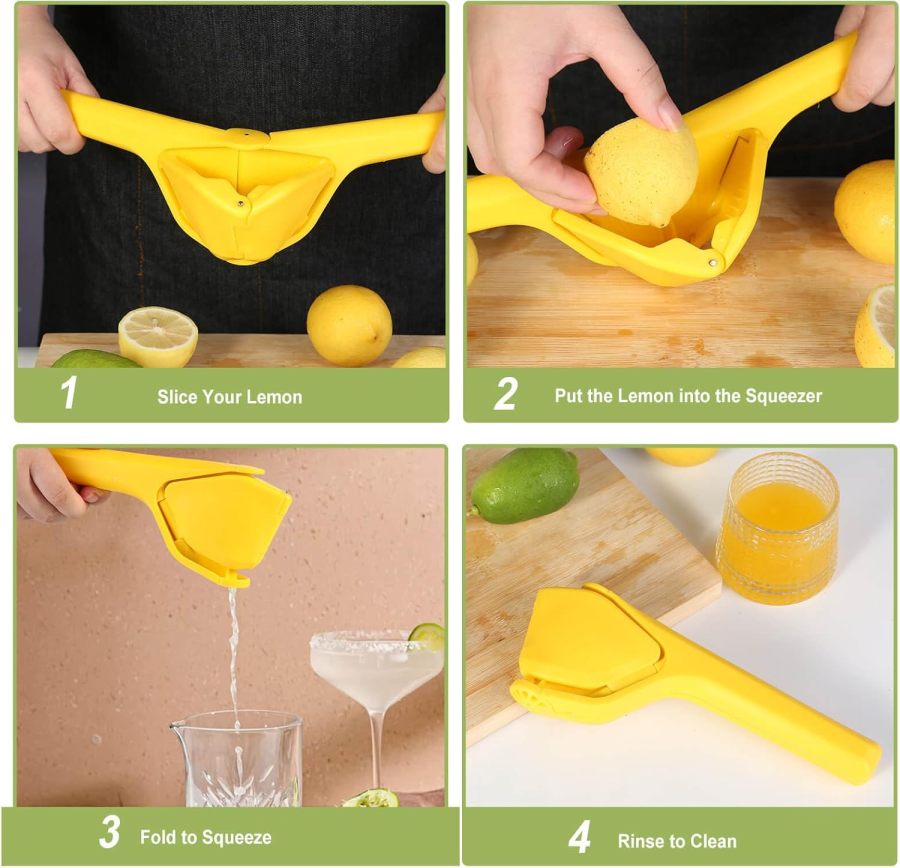 1 Slice Your Lemon

2 Put the Lemon into the Squeezer

3 Fold to Squeeze

4 Rinse to Clean