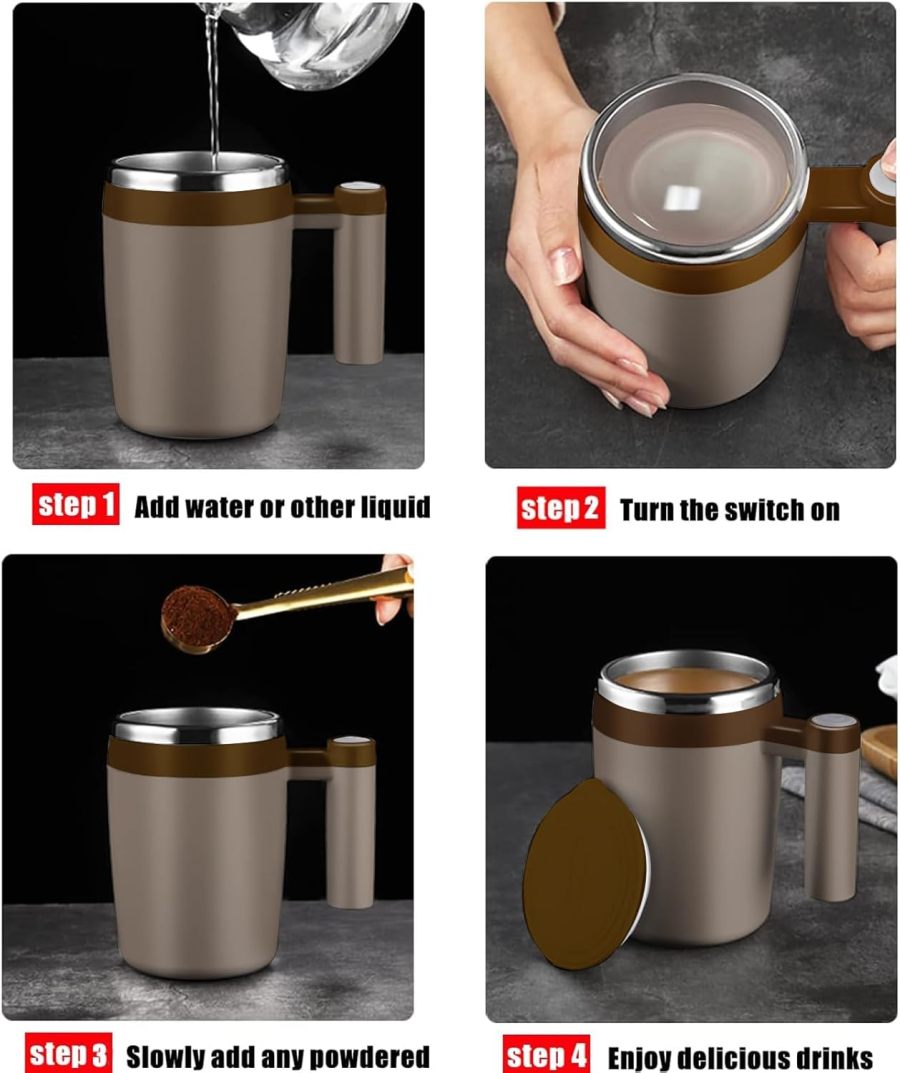 step 1 Add water or other liquid

step 2 Turn the switch on

step 3 Slowly add any powdered

step 4 Enjoy delicious drinks