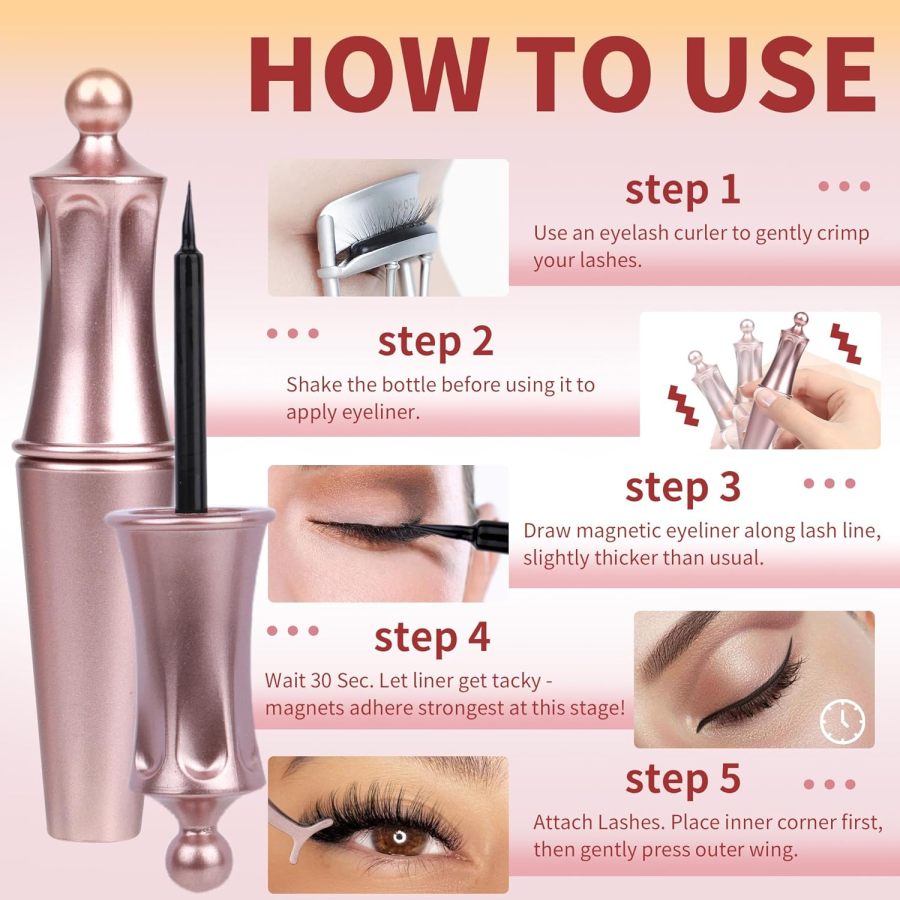 HOW TO USE

step 1

Use an eyelash curler to gently crimp your lashes.

step 2

Shake the bottle before using it to apply eyeliner.

step 3

Draw magnetic eyeliner along lash line, slightly thicker than usual.

step 4

Wait 30 Sec. Let liner get tacky - magnets adhere strongest at this stage!

step 5

Attach Lashes. Place inner corner first, then gently press outer wing.