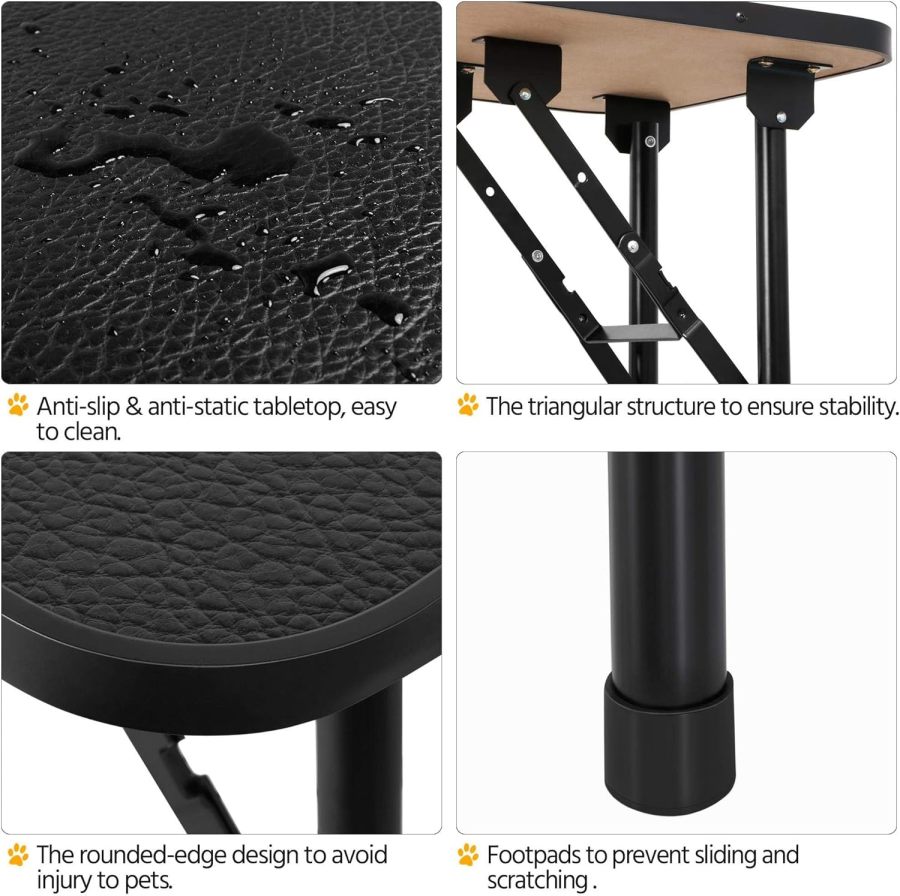 Anti-slip & anti-static tabletop, easy to clean.

The triangular structure to ensure stability.

The rounded-edge design to avoid injury to pets.

Footpads to prevent sliding and scratching .