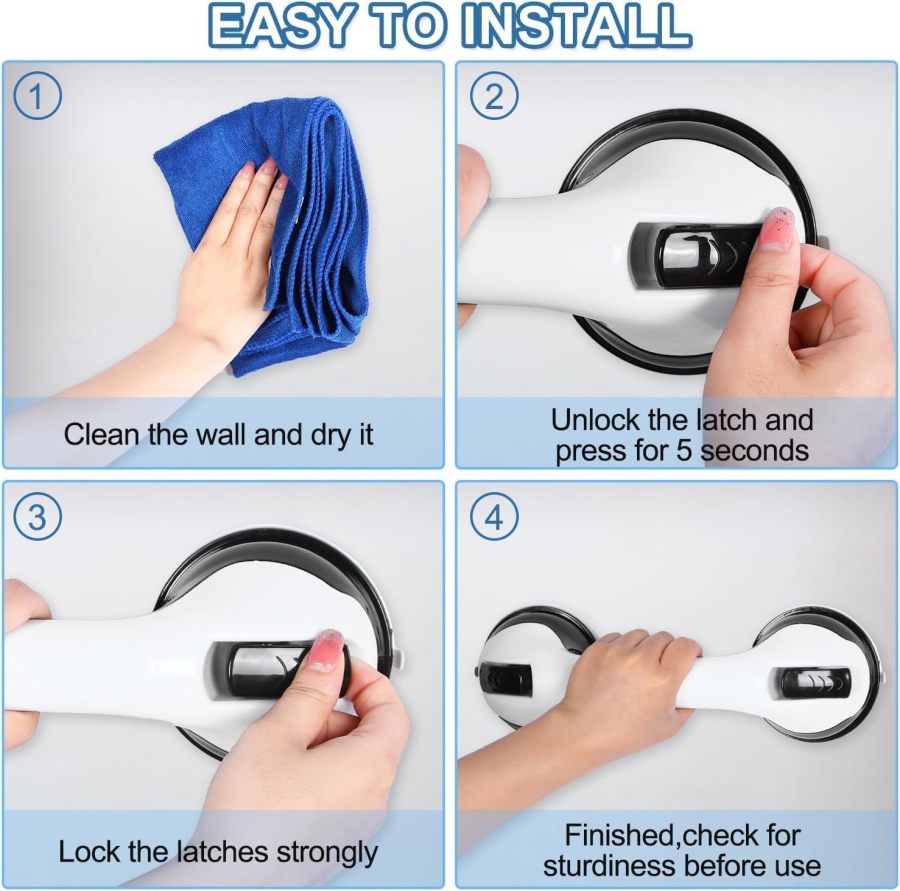 EASY TO INSTALL

1

Clean the wall and dry it

2

Unlock the latch and press for 5 seconds

3

Lock the latches strongly

4

Finished,check for sturdiness before use