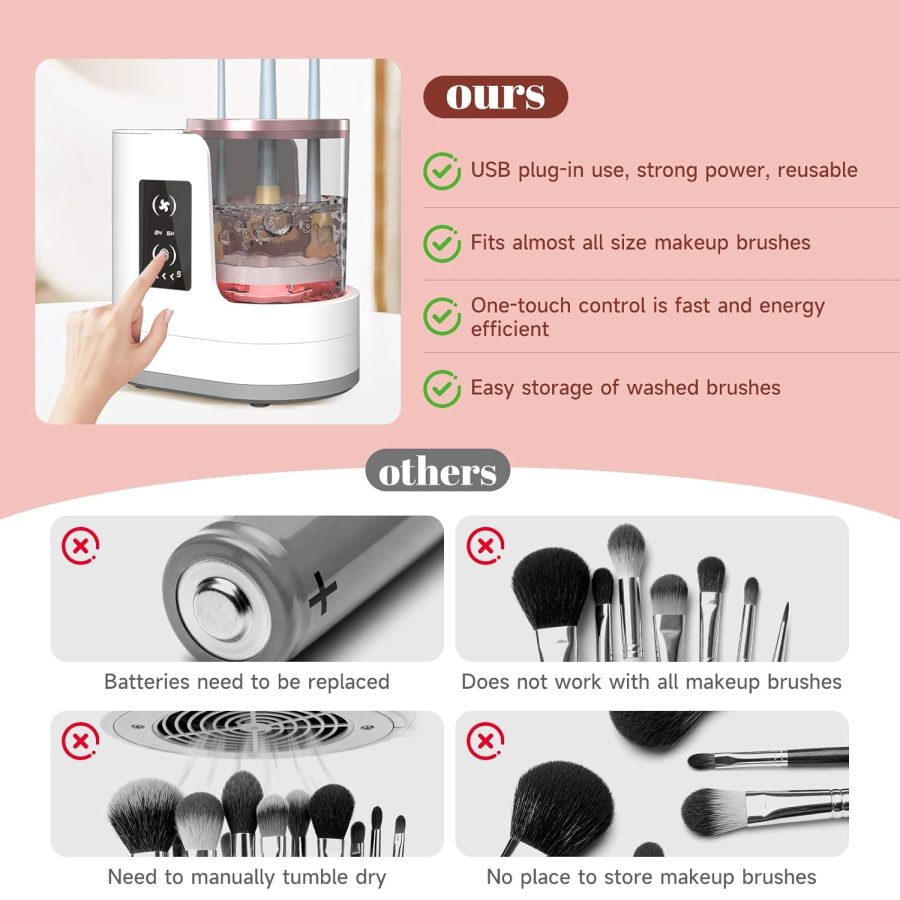 ours

USB plug-in use, strong power, reusable

Fits almost all size makeup brushes

One-touch control is fast and energy efficient

Easy storage of washed brushes

others

Batteries need to be replaced

Does not work with all makeup brushes

Need to manually tumble dry

No place to store makeup brushes