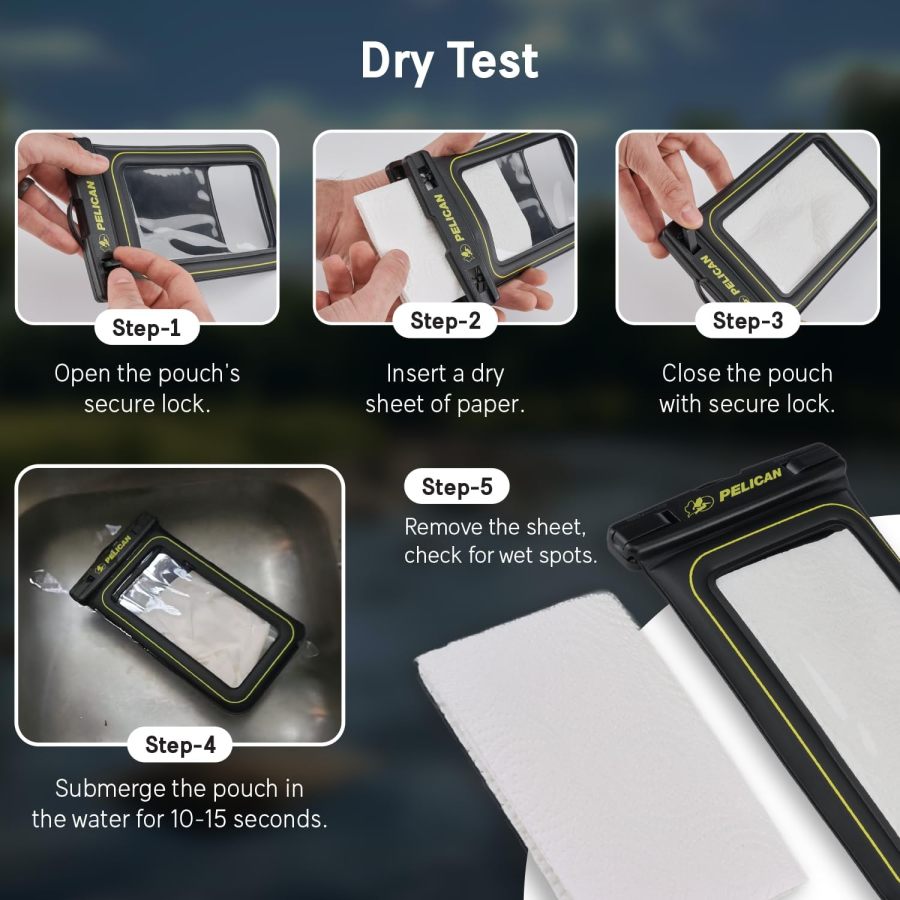 Dry Test

PELICAN

Step-1

Open the pouch's secure lock.

PELICAN

Step-2

Insert a dry sheet of paper.

PELICAN

Step-3

Close the pouch with secure lock.

PELICAN

Step-4

Submerge the pouch in the water for 10-15 seconds.

Step-5

Remove the sheet, check for wet spots.

PELICAN