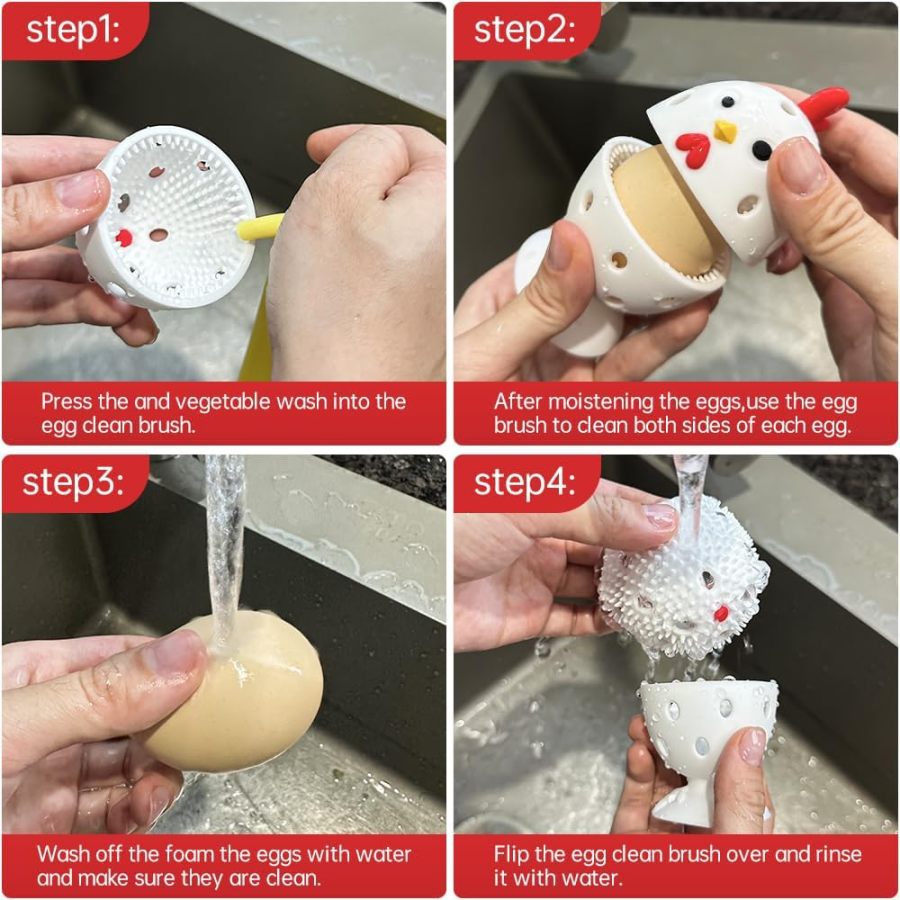 step1:

Press the and vegetable wash into the egg clean brush.

step2:

After moistening the eggs,use the egg brush to clean both sides of each egg.

step3:

Wash off the foam the eggs with water and make sure they are clean.

step4:

Flip the egg clean brush over and rinse it with water.