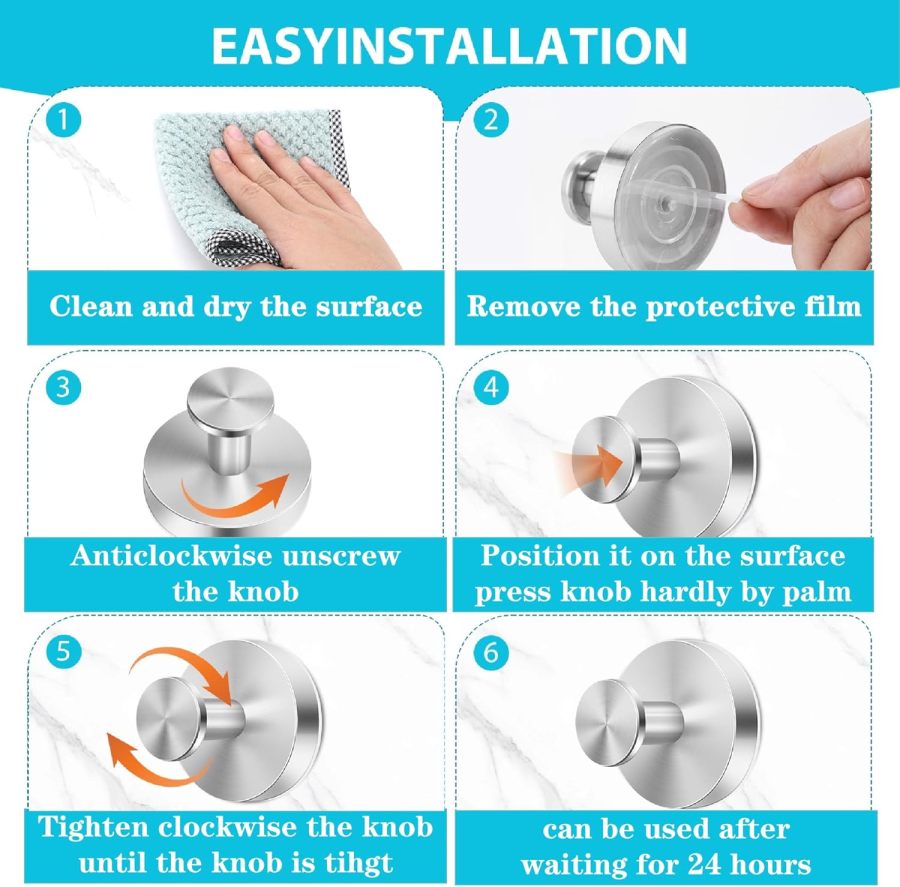 EASYINSTALLATION

1
Clean and dry the surface

2
Remove the protective film

3
Anticlockwise unscrew the knob

4
Position it on the surface press knob hardly by palm

5
Tighten clockwise the knob until the knob is tihgt

6
can be used after waiting for 24 hours