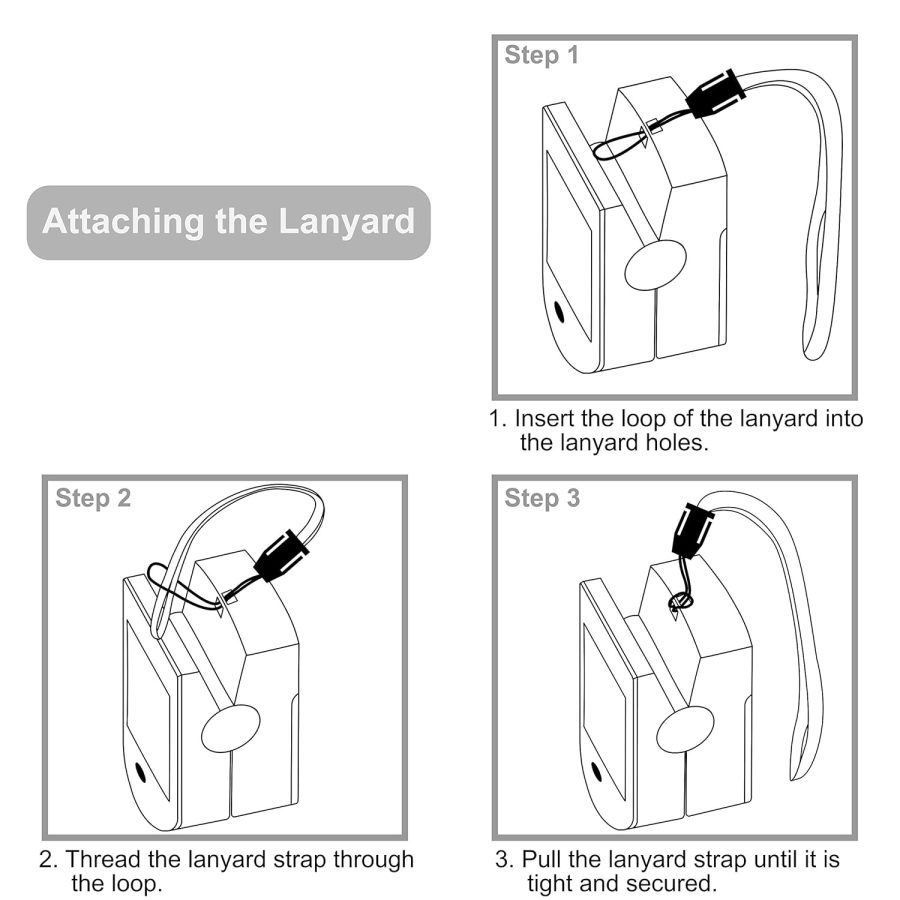 Attaching the Lanyard

Step 1

1. Insert the loop of the lanyard into the lanyard holes.

Step 2

2. Thread the lanyard strap through the loop.

Step 3

3. Pull the lanyard strap until it is tight and secured.